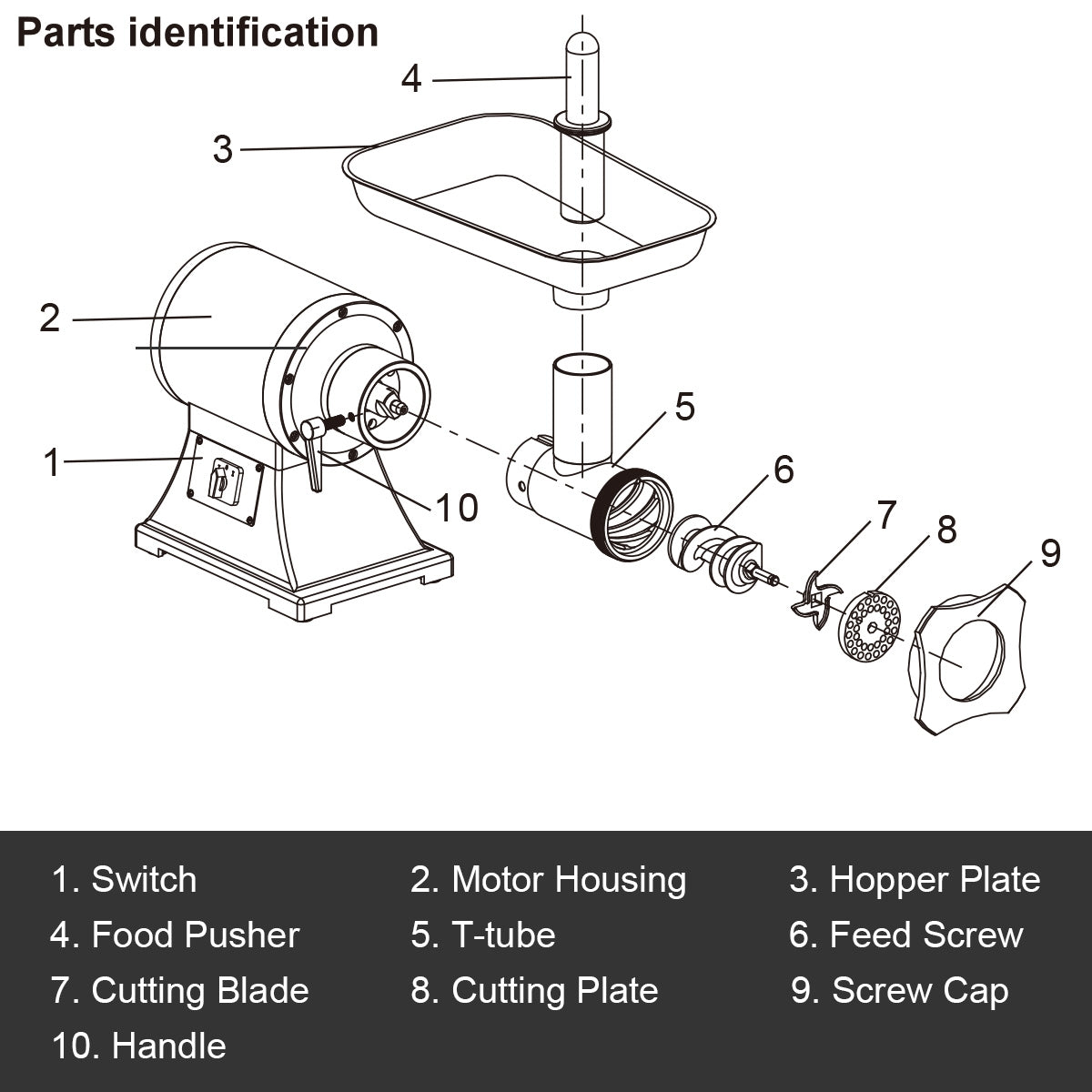 Parts identification

4

3

2

1

10

5

6

7

8

9

1. Switch
2. Motor Housing
3. Hopper Plate
4. Food Pusher
5. T-tube
6. Feed Screw
7. Cutting Blade
8. Cutting Plate
9. Screw Cap
10. Handle