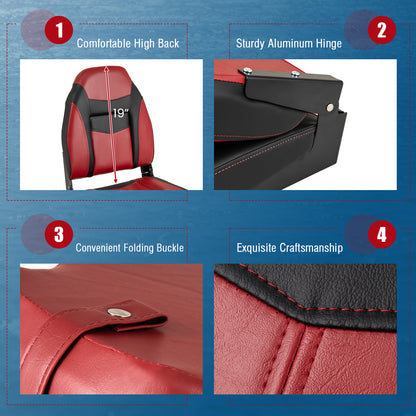 1
Comfortable High Back

19"

2
Sturdy Aluminum Hinge

3
Convenient Folding Buckle

4
Exquisite Craftsmanship