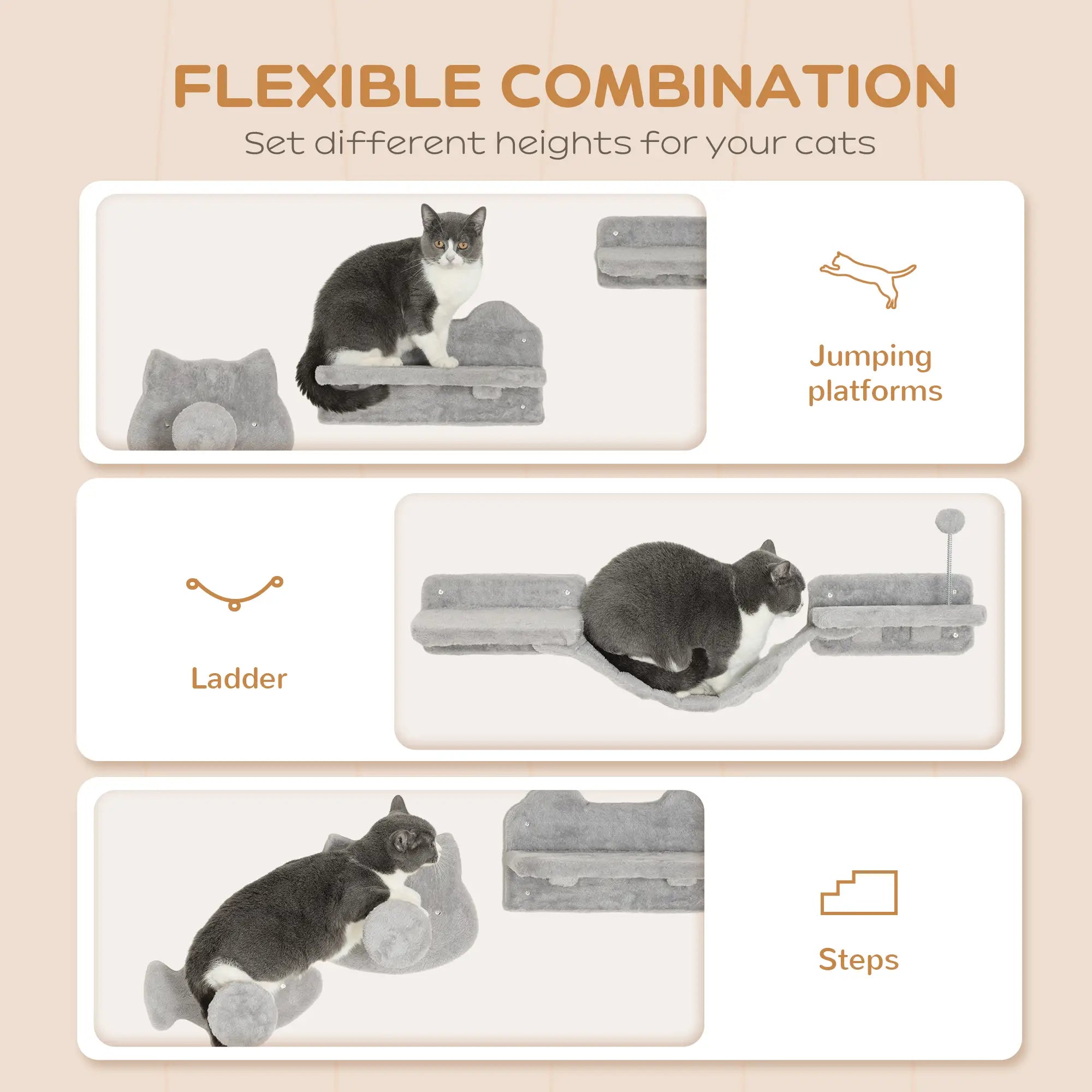 FLEXIBLE COMBINATION

Set different heights for your cats

Jumping platforms

Ladder

Steps