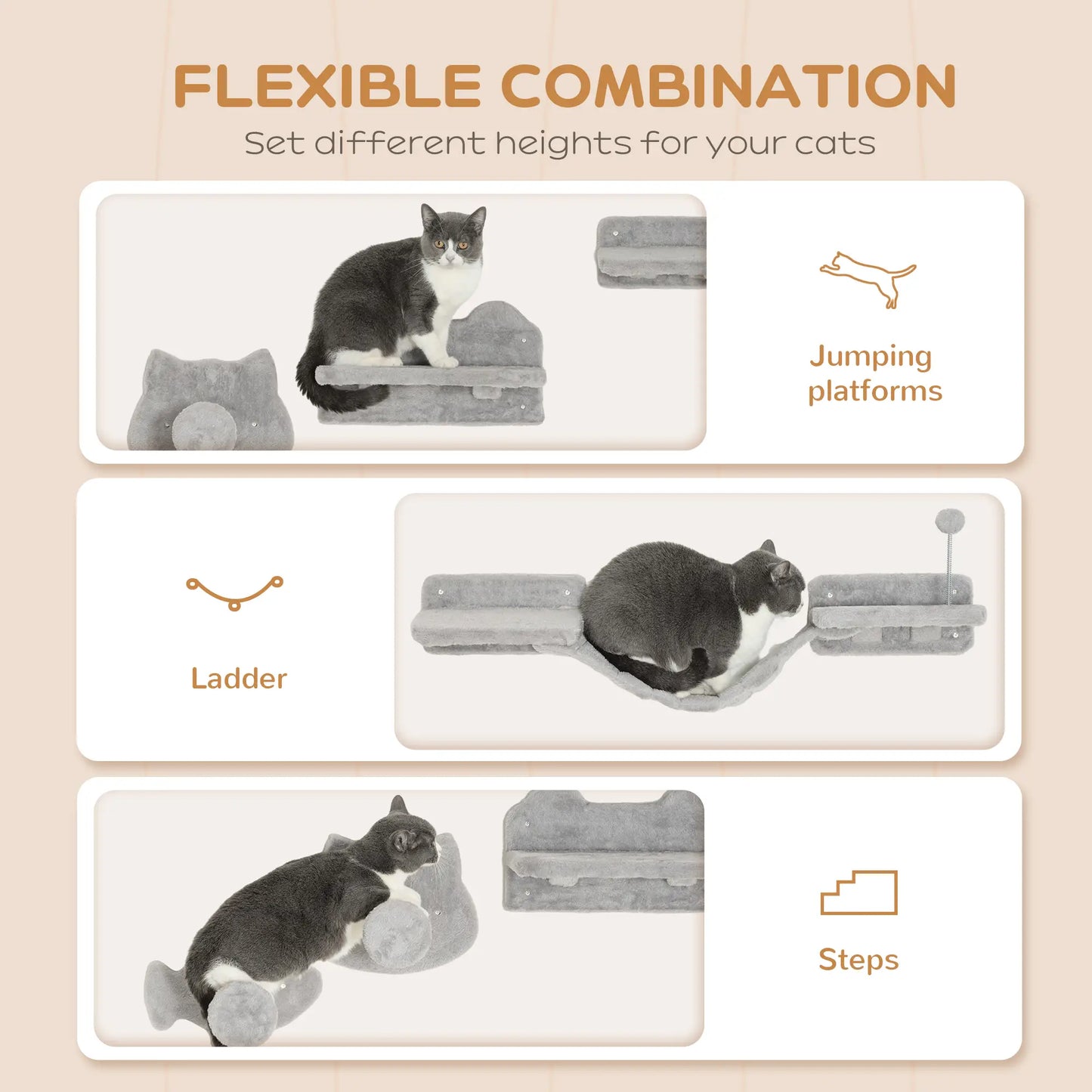 FLEXIBLE COMBINATION

Set different heights for your cats

Jumping platforms

Ladder

Steps