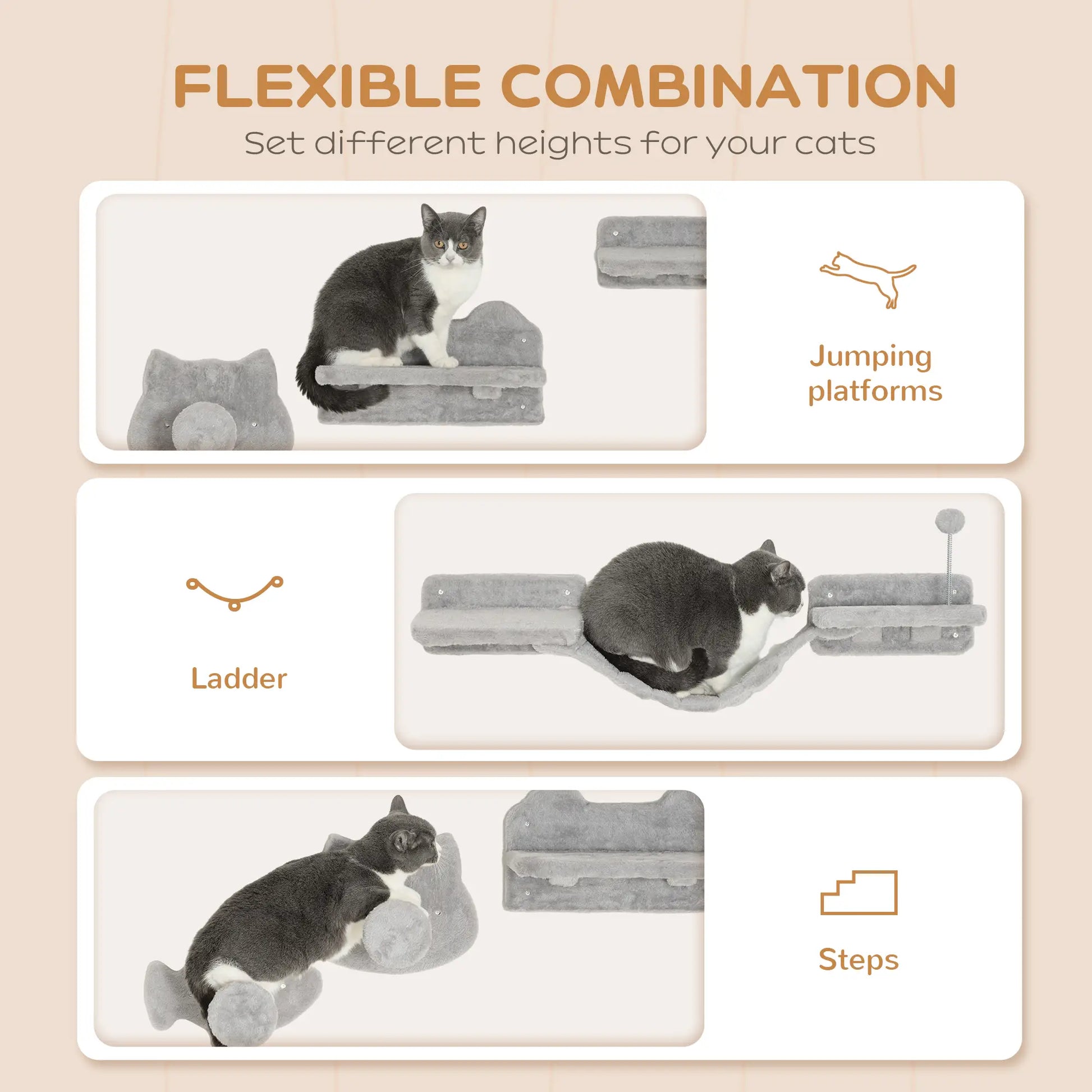 FLEXIBLE COMBINATION

Set different heights for your cats

Jumping platforms

Ladder

Steps