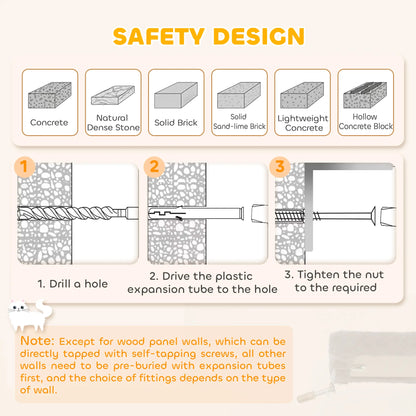 SAFETY DESIGN

Concrete

Natural Dense Stone

Solid Brick

Solid Sand-lime Brick

Lightweight Concrete

Hollow Concrete Block

1

2

3

1. Drill a hole

2. Drive the plastic expansion tube to the hole

3. Tighten the nut to the required

Note: Except for wood panel walls, which can be directly tapped with self-tapping screws, all other walls need to be pre-buried with expansion tubes first, and the choice of fittings depends on the type of wall.