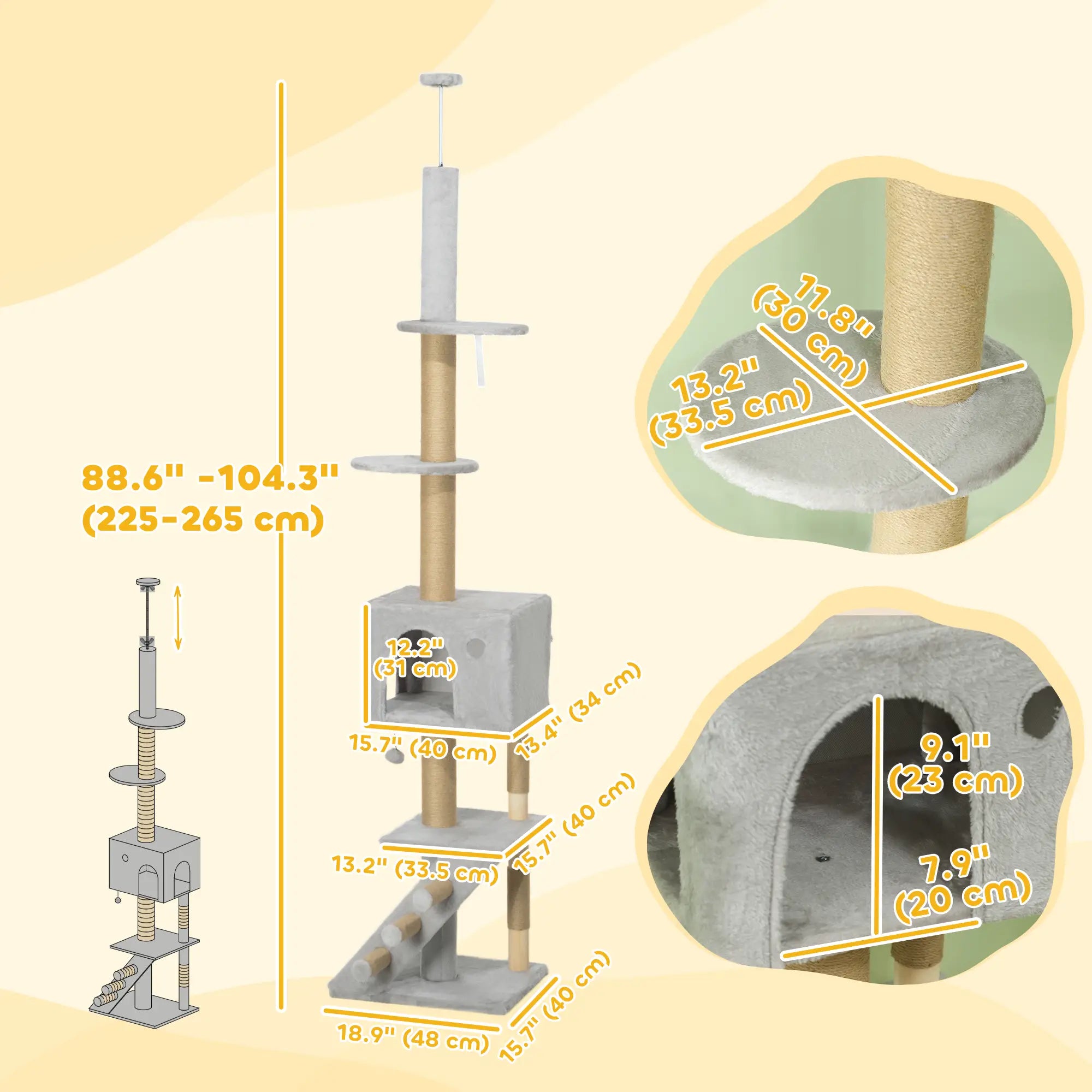 88.6" -104.3"
(225-265 cm)

12.2"
(31 cm)

15.7" (40 cm)

13.4" (34 cm)

13.2" (33.5 cm)

15.7" (40 cm)

18.9" (48 cm)

15.7" (40 cm)

11.8"
(30 cm)

13.2"
(33.5 cm)

9.1"
(23 cm)

7.9"
(20 cm)