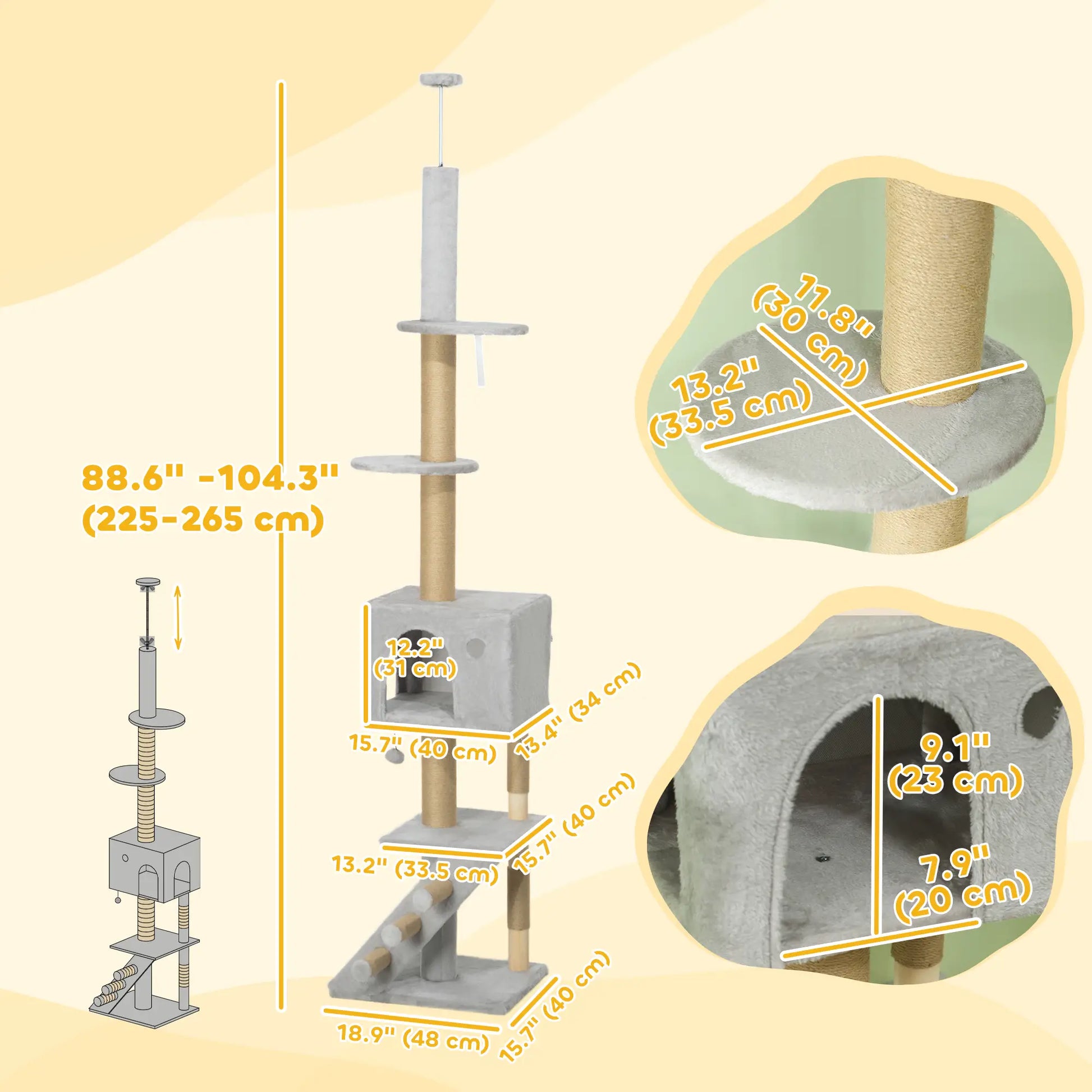 88.6" -104.3"
(225-265 cm)

12.2"
(31 cm)

15.7" (40 cm)

13.4" (34 cm)

13.2" (33.5 cm)

15.7" (40 cm)

18.9" (48 cm)

15.7" (40 cm)

11.8"
(30 cm)

13.2"
(33.5 cm)

9.1"
(23 cm)

7.9"
(20 cm)