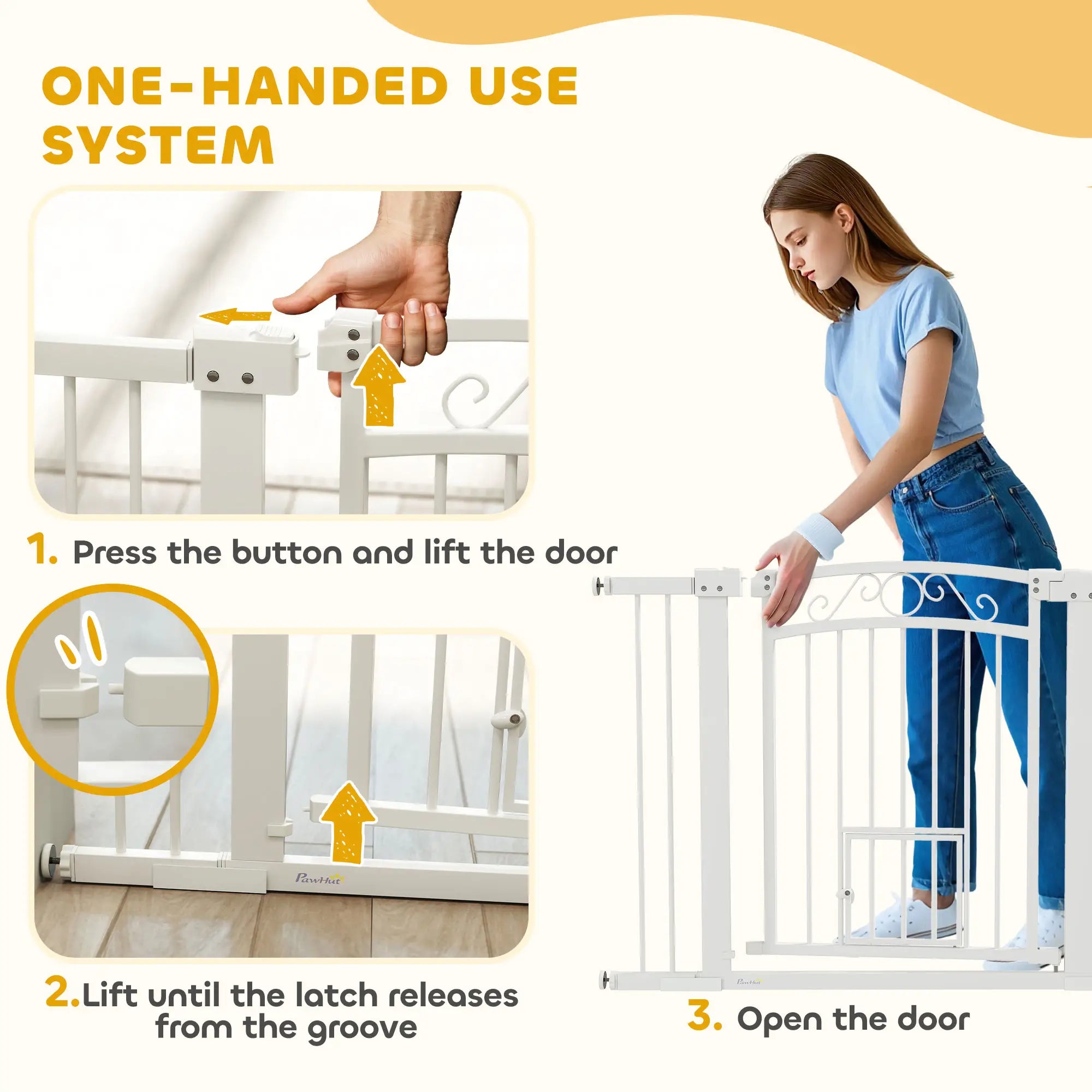 ONE-HANDED USE SYSTEM

1. Press the button and lift the door

PawHut

2. Lift until the latch releases from the groove

PawHut

3. Open the door