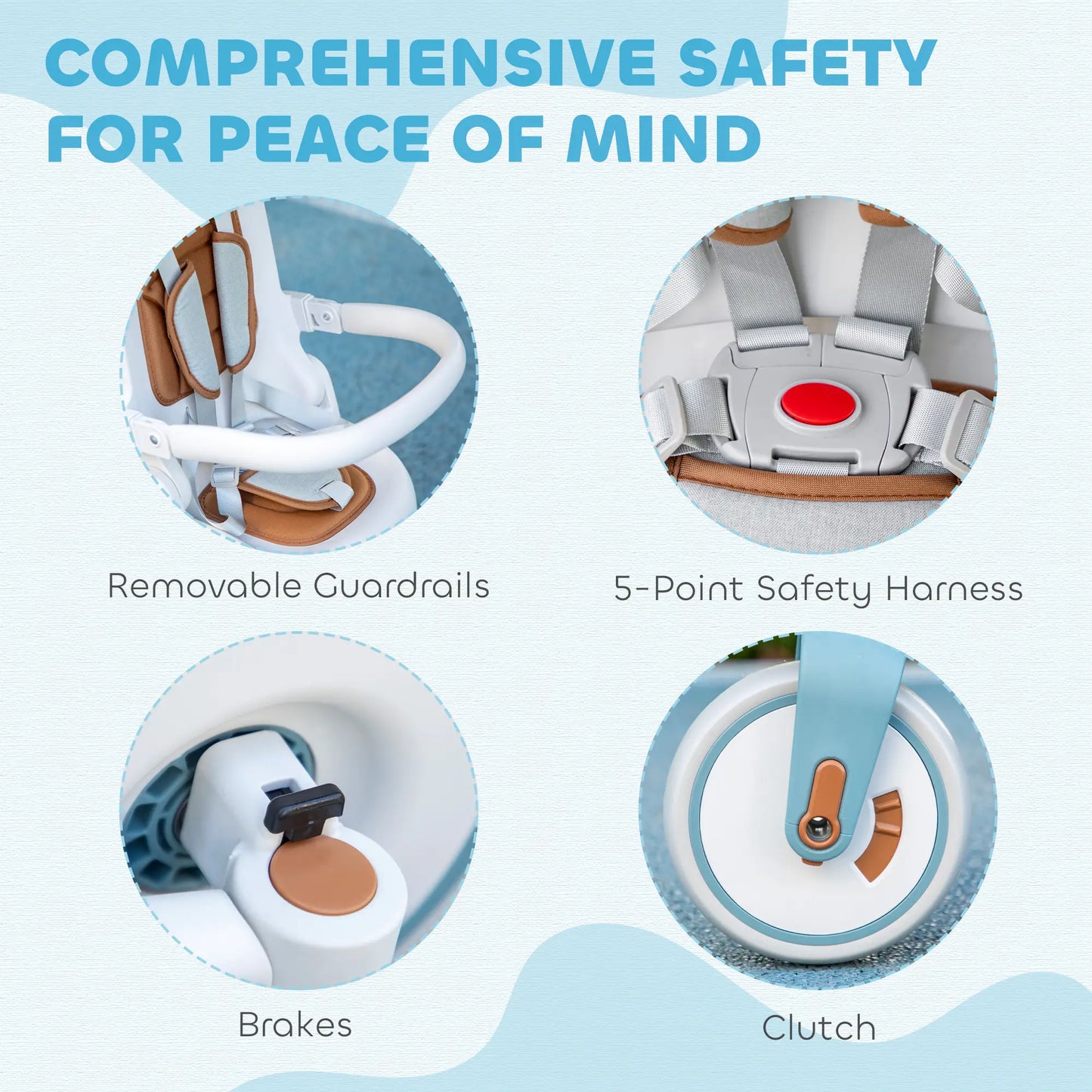 COMPREHENSIVE SAFETY FOR PEACE OF MIND

Removable Guardrails

5-Point Safety Harness

Brakes

Clutch