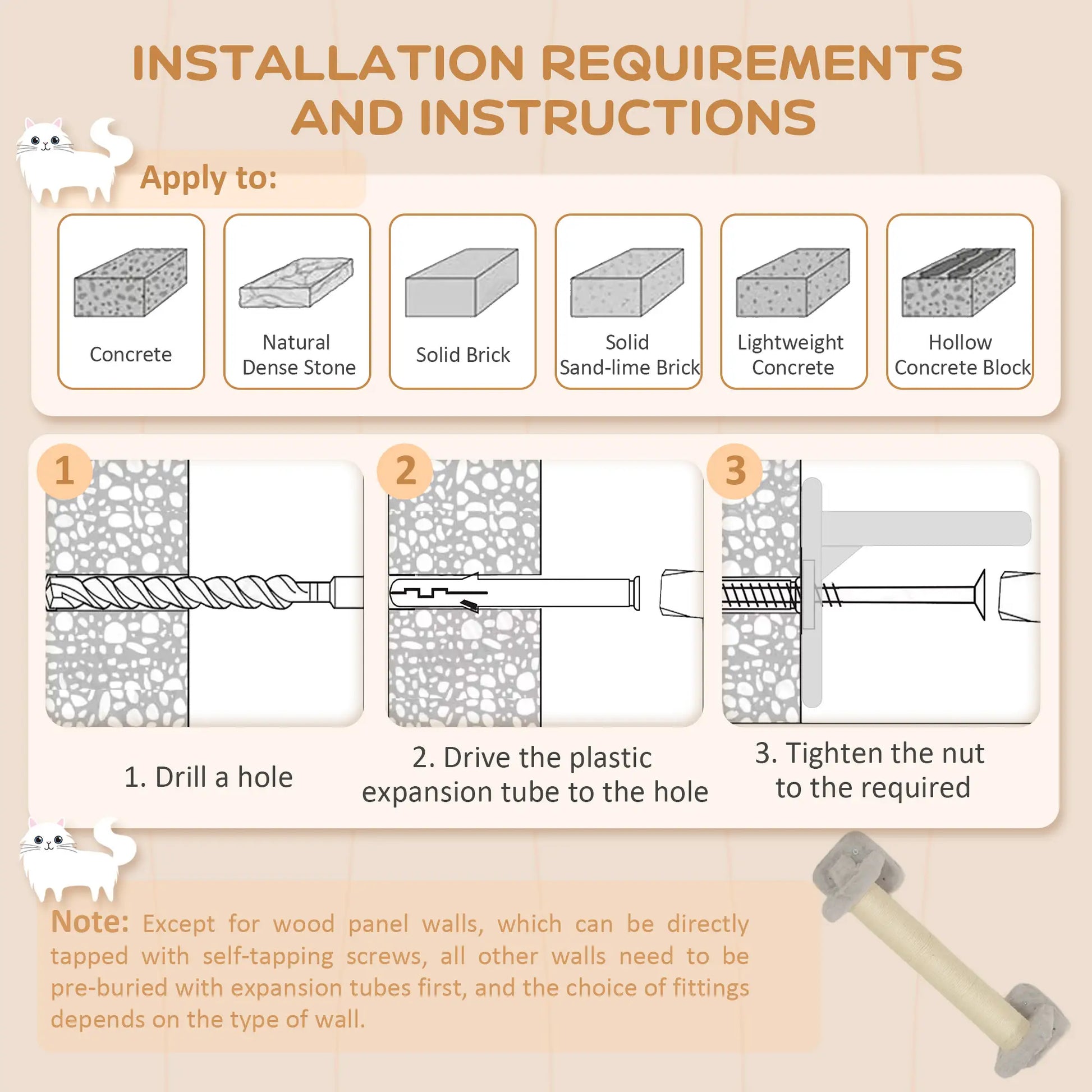 INSTALLATION REQUIREMENTS AND INSTRUCTIONS

Apply to:

Concrete

Natural Dense Stone

Solid Brick

Solid Sand-lime Brick

Lightweight Concrete

Hollow Concrete Block

1

2

3

1. Drill a hole

2. Drive the plastic expansion tube to the hole

3. Tighten the nut to the required

Note: Except for wood panel walls, which can be directly tapped with self-tapping screws, all other walls need to be pre-buried with expansion tubes first, and the choice of fittings depends on the type of wall.