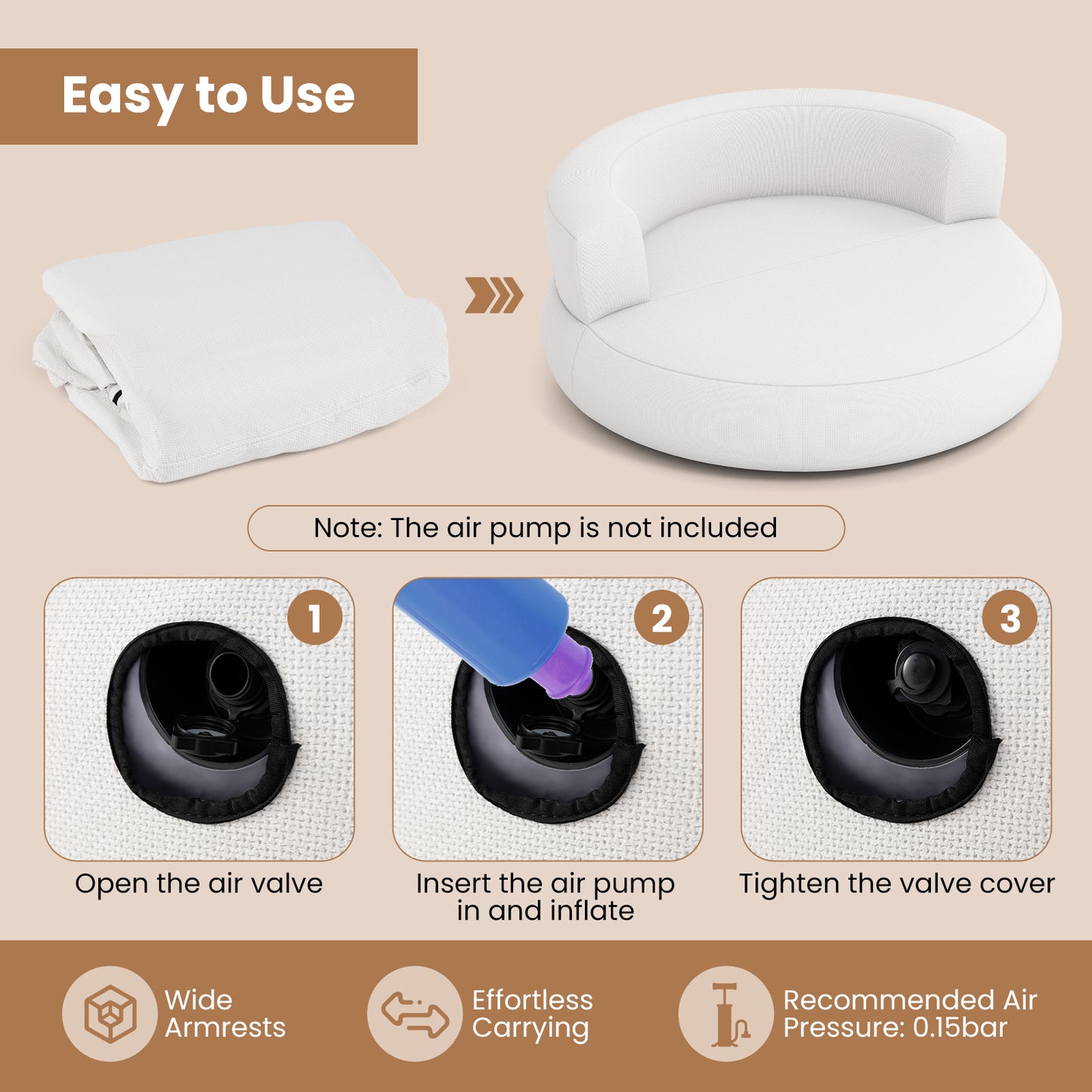 Easy to Use

Note: The air pump is not included

1
Open the air valve

2
Insert the air pump in and inflate

3
Tighten the valve cover

Wide Armrests

Effortless Carrying

Recommended Air Pressure: 0.15bar