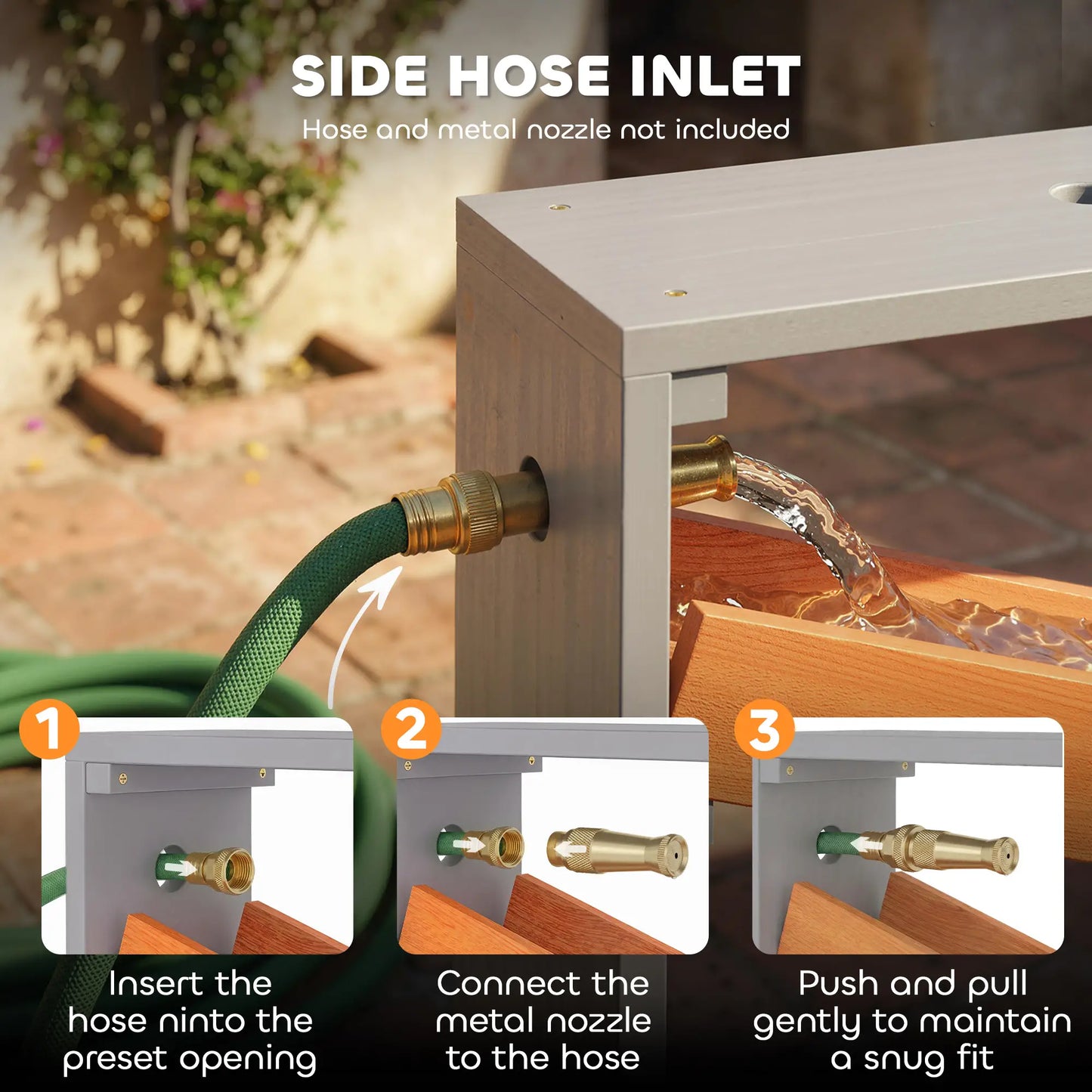 SIDE HOSE INLET

Hose and metal nozzle not included

1

Insert the hose ninto the preset opening

2

Connect the metal nozzle to the hose

3

Push and pull gently to maintain a snug fit