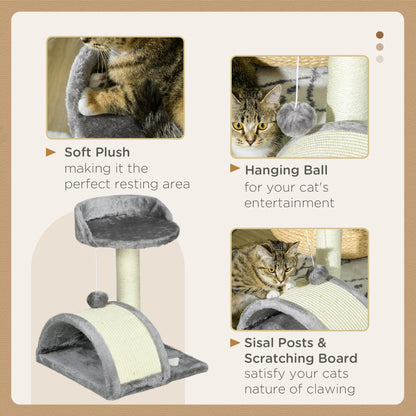 Soft Plush
making it the perfect resting area

Hanging Ball
for your cat's entertainment

Sisal Posts & Scratching Board
satisfy your cats nature of clawing