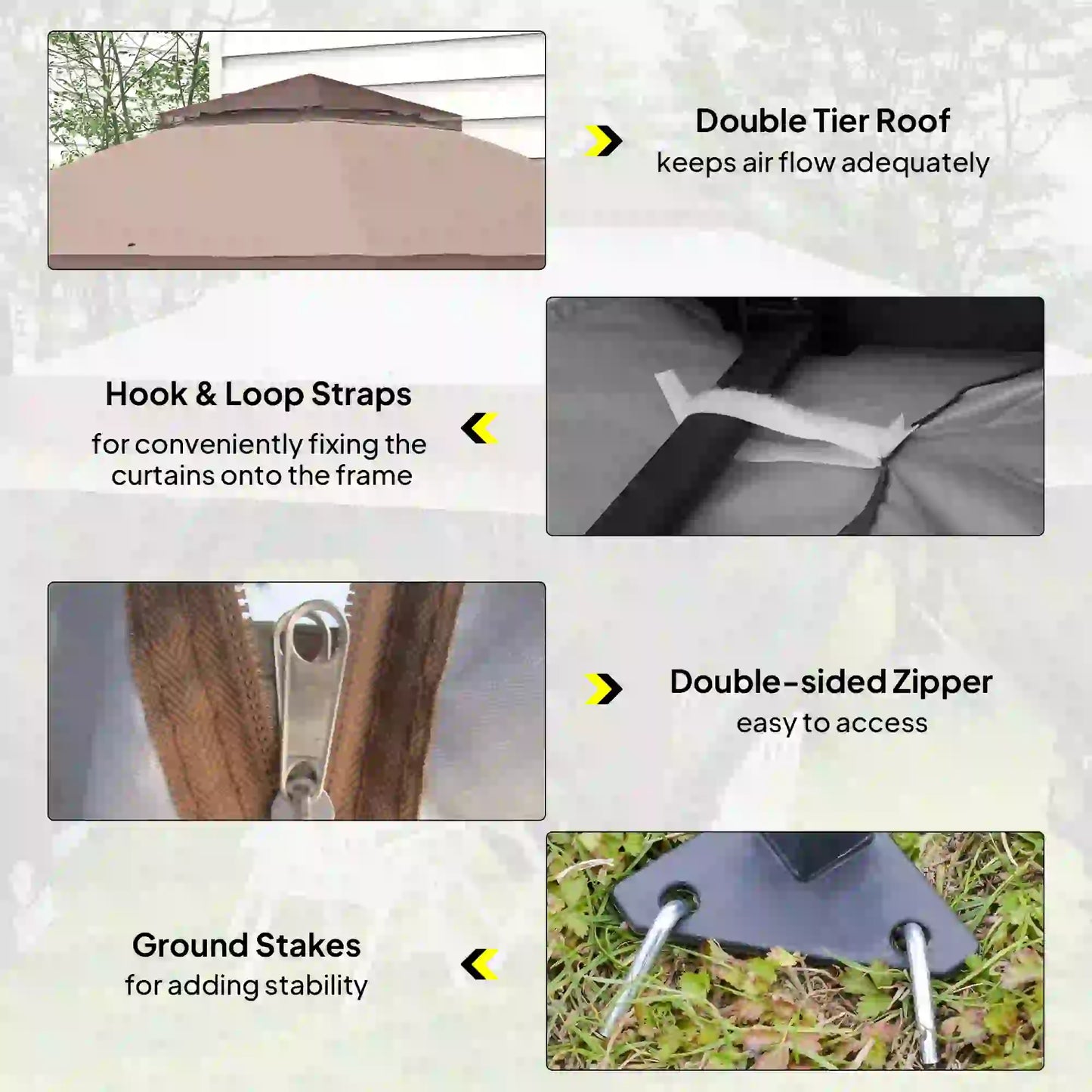 Double Tier Roof
keeps air flow adequately

Hook & Loop Straps
for conveniently fixing the curtains onto the frame

Double-sided Zipper
easy to access

Ground Stakes
for adding stability