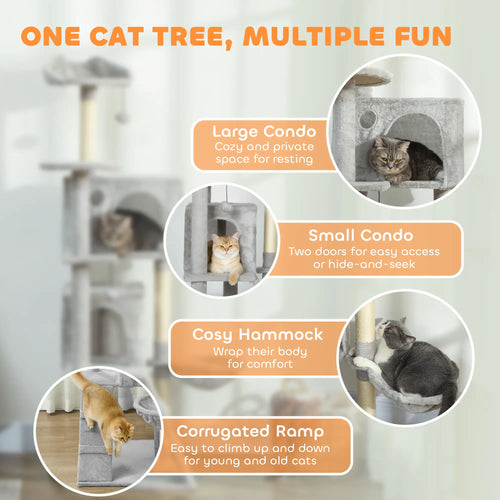 ONE CAT TREE, MULTIPLE FUN

Large Condo
Cozy and private space for resting

Small Condo
Two doors for easy access or hide-and-seek

Cosy Hammock
Wrap their body for comfort

Corrugated Ramp
Easy to climb up and down for young and old cats