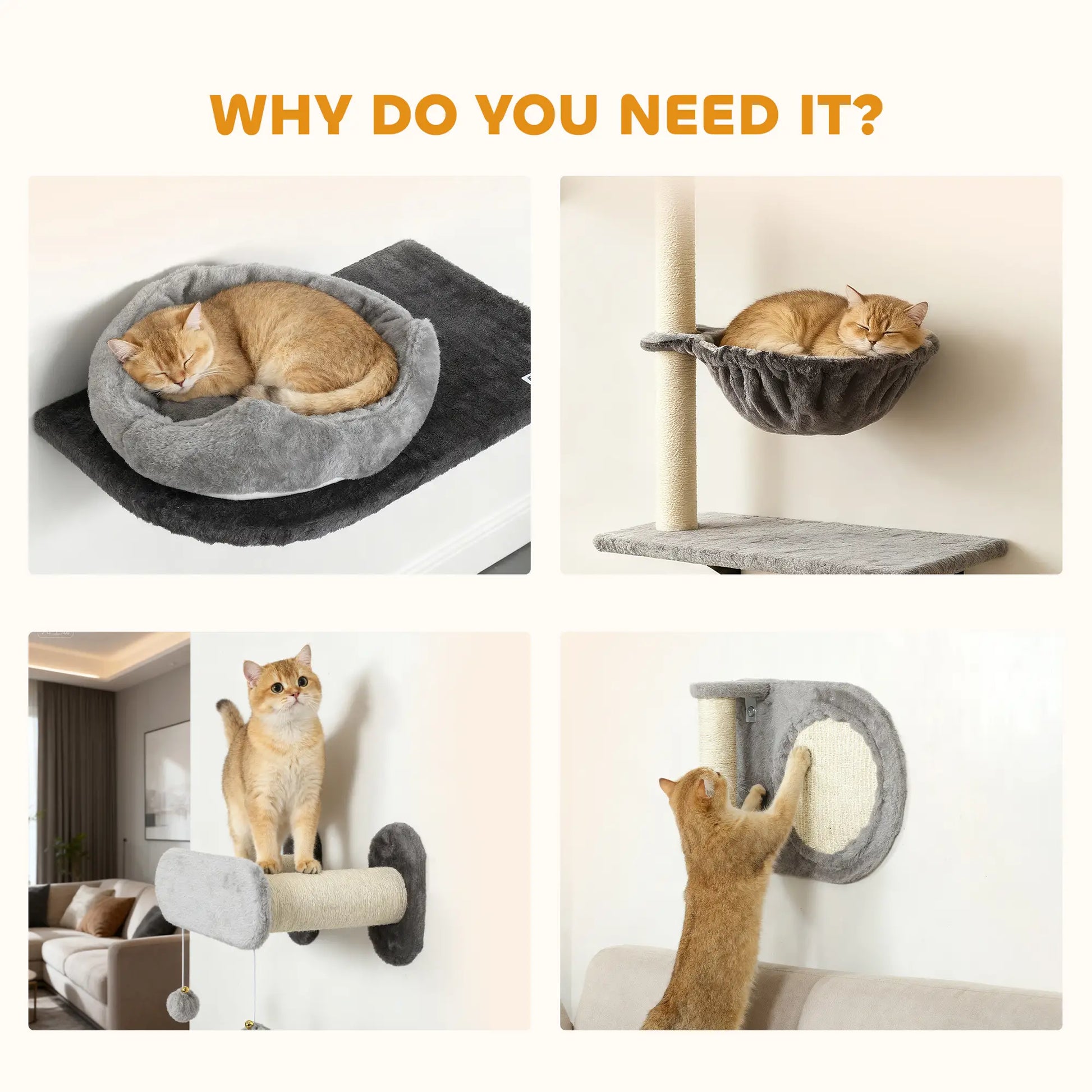 WHY DO YOU NEED IT?