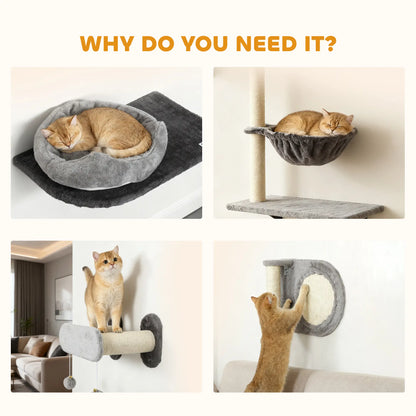 WHY DO YOU NEED IT?