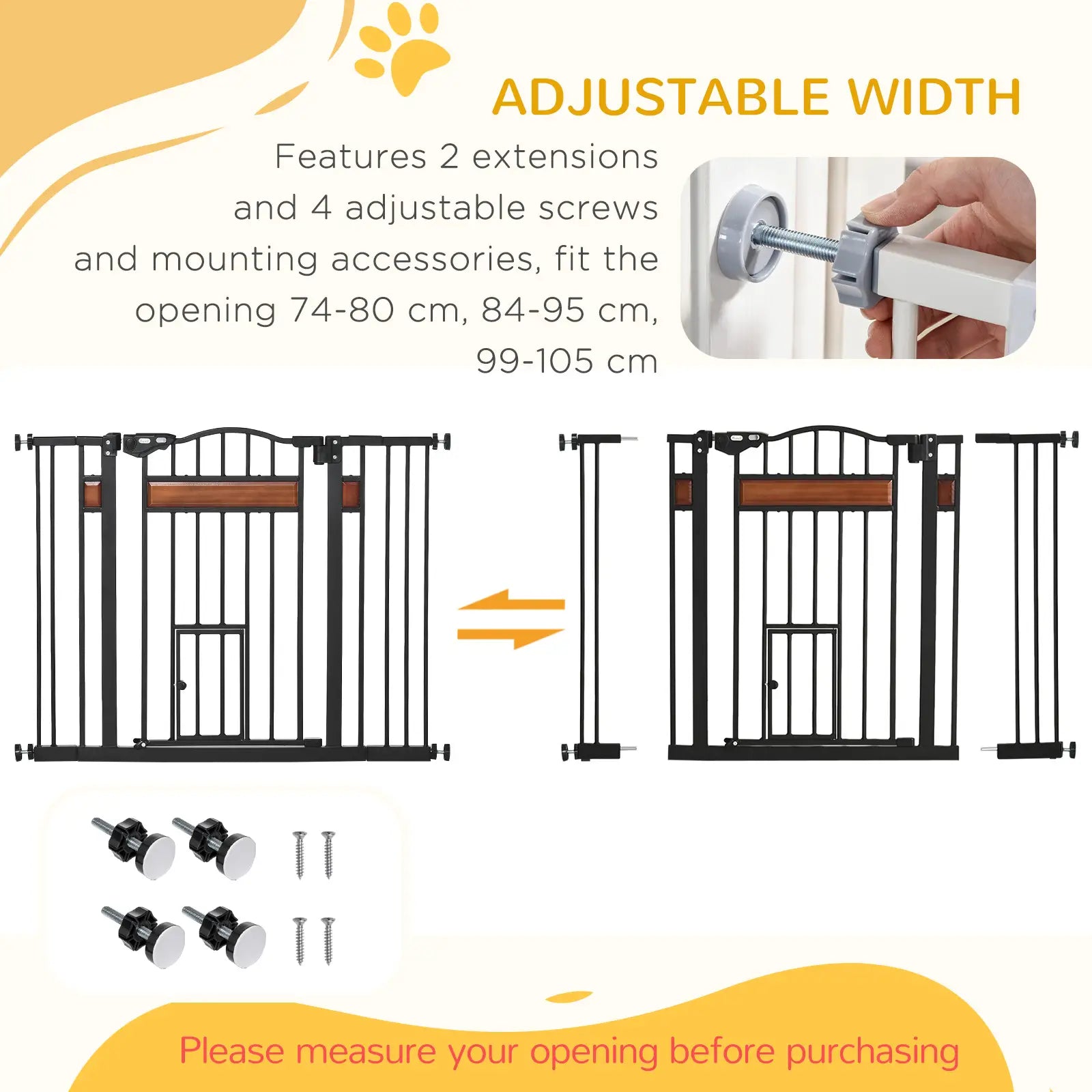 ADJUSTABLE WIDTH

Features 2 extensions and 4 adjustable screws and mounting accessories, fit the opening 74-80 cm, 84-95 cm, 99-105 cm

Please measure your opening before purchasing