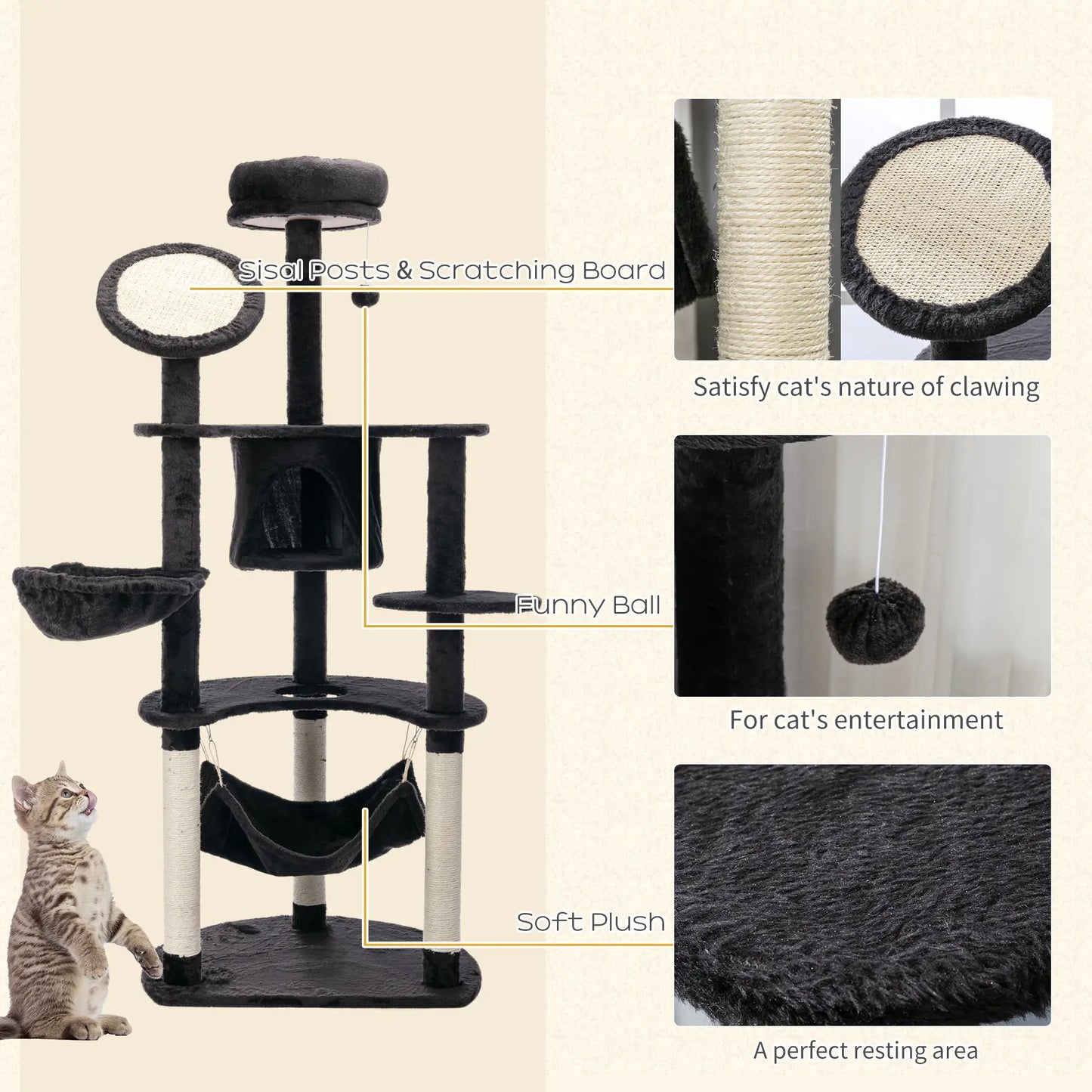 Sisal Posts & Scratching Board

Satisfy cat's nature of clawing

Funny Ball

For cat's entertainment

Soft Plush

A perfect resting area