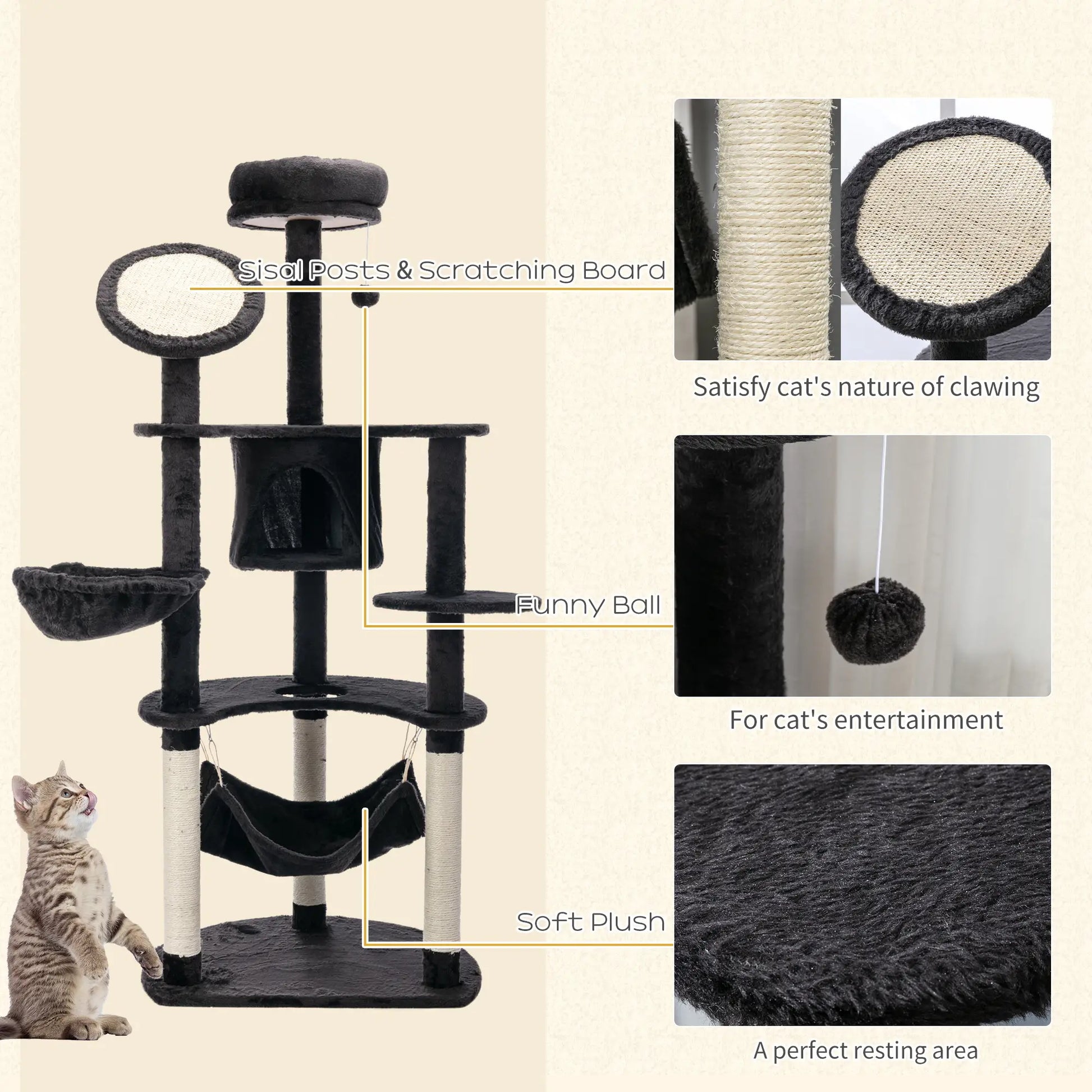 Sisal Posts & Scratching Board

Satisfy cat's nature of clawing

Funny Ball

For cat's entertainment

Soft Plush

A perfect resting area