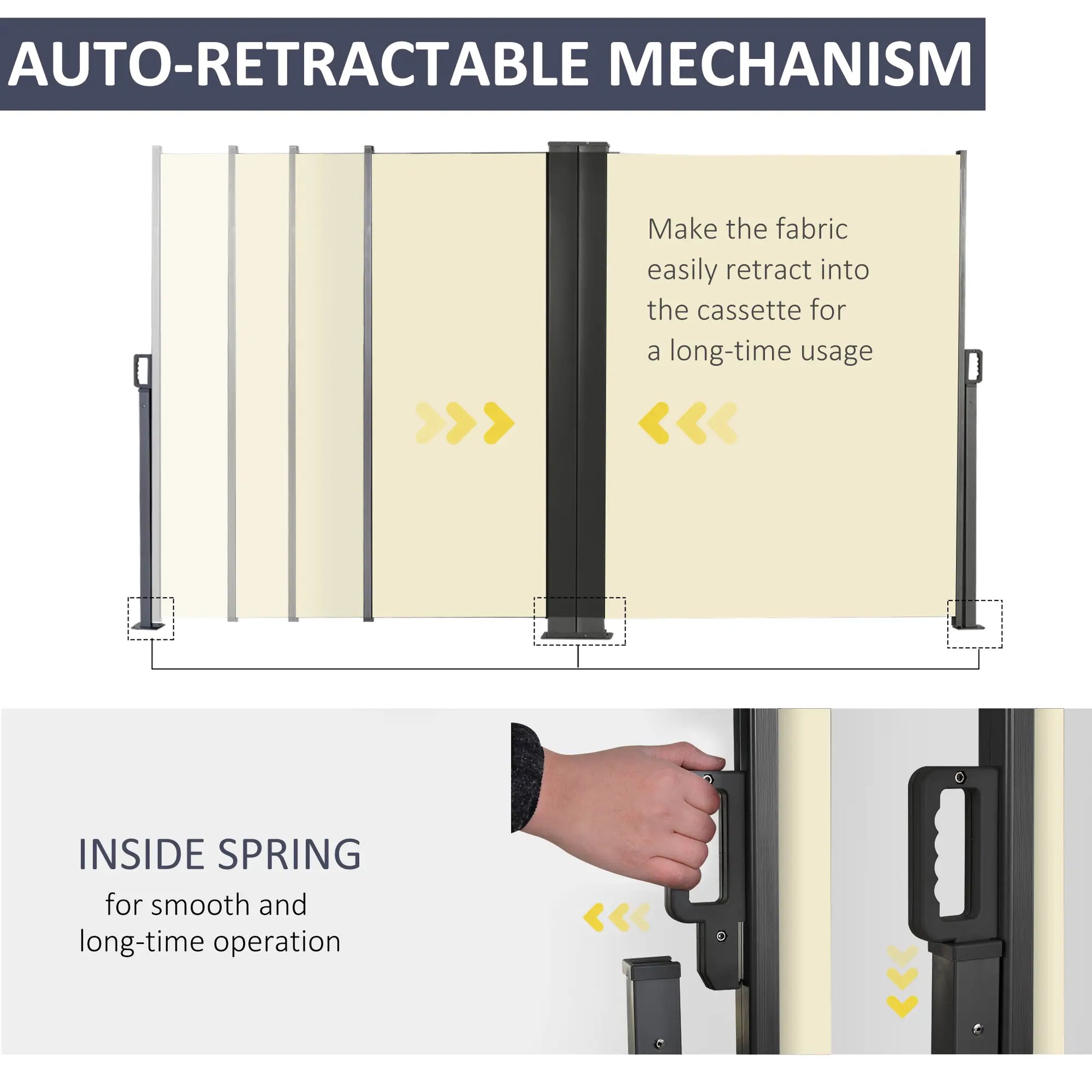 AUTO-RETRACTABLE MECHANISM

Make the fabric easily retract into the cassette for a long-time usage

INSIDE SPRING
for smooth and long-time operation