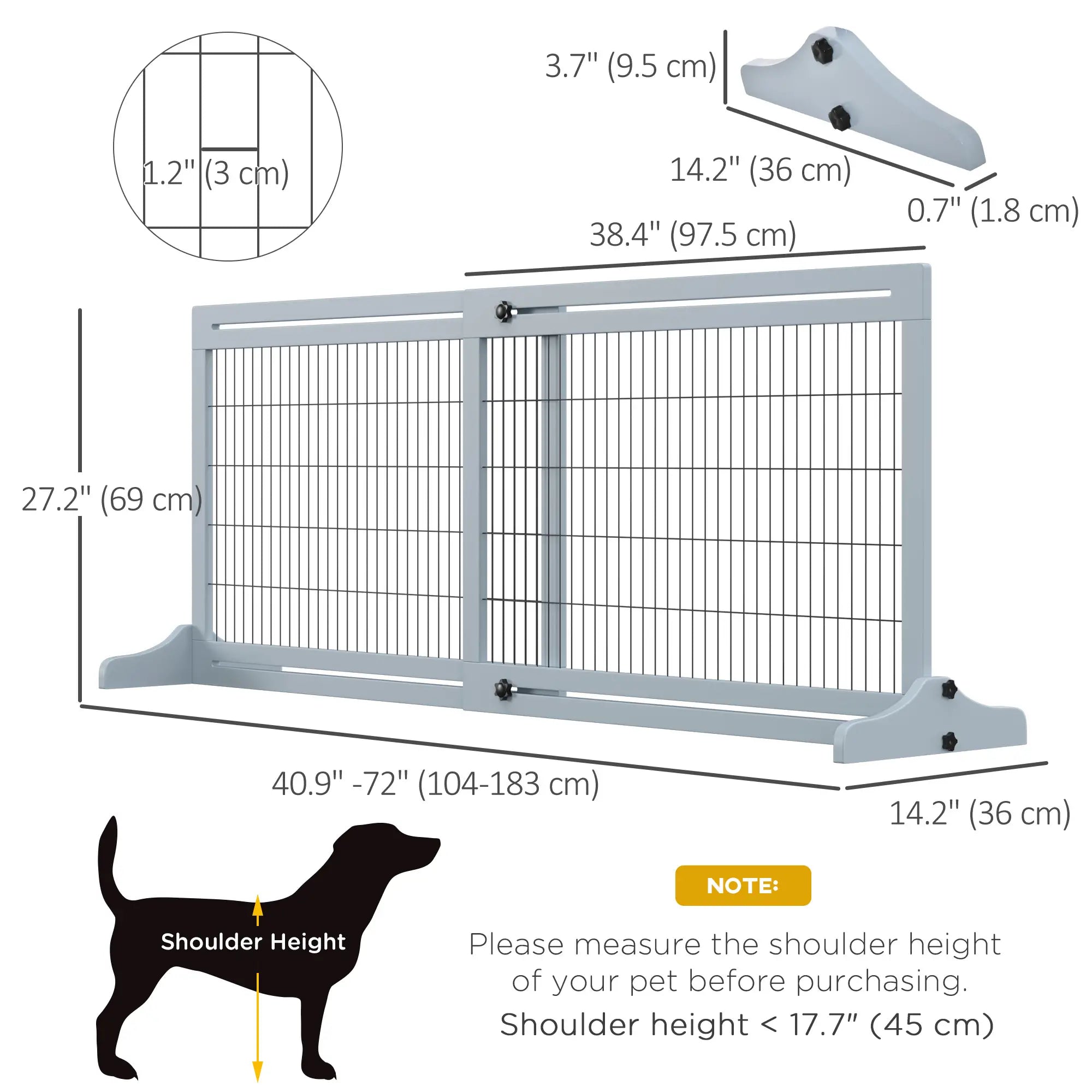 1.2" (3 cm)

3.7" (9.5 cm)

14.2" (36 cm)

0.7" (1.8 cm)

38.4" (97.5 cm)

27.2" (69 cm)

40.9" -72" (104-183 cm)

14.2" (36 cm)

Shoulder Height

NOTE:

Please measure the shoulder height of your pet before purchasing.

Shoulder height < 17.7" (45 cm)