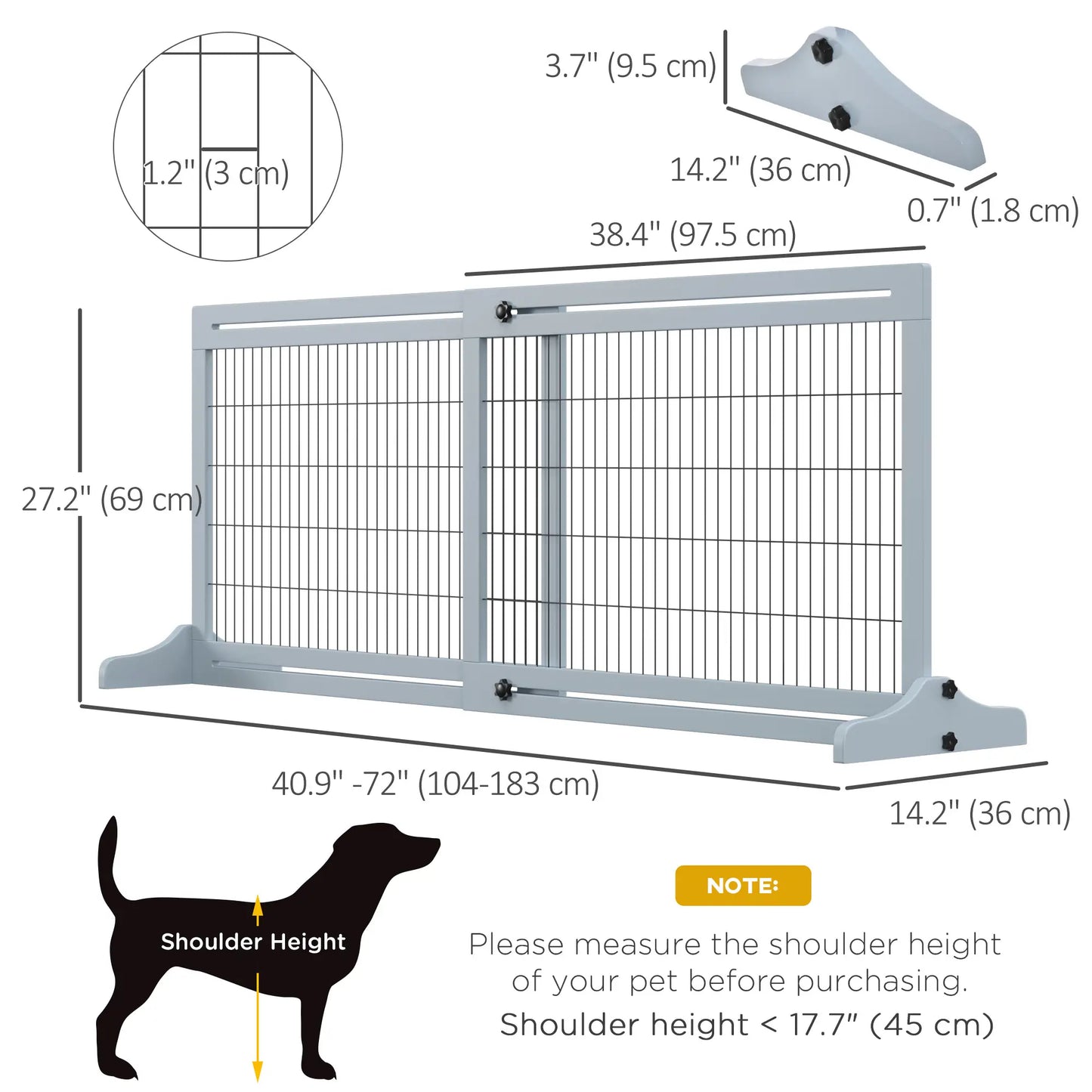 1.2" (3 cm)

3.7" (9.5 cm)

14.2" (36 cm)

0.7" (1.8 cm)

38.4" (97.5 cm)

27.2" (69 cm)

40.9" -72" (104-183 cm)

14.2" (36 cm)

Shoulder Height

NOTE:

Please measure the shoulder height of your pet before purchasing.

Shoulder height < 17.7" (45 cm)