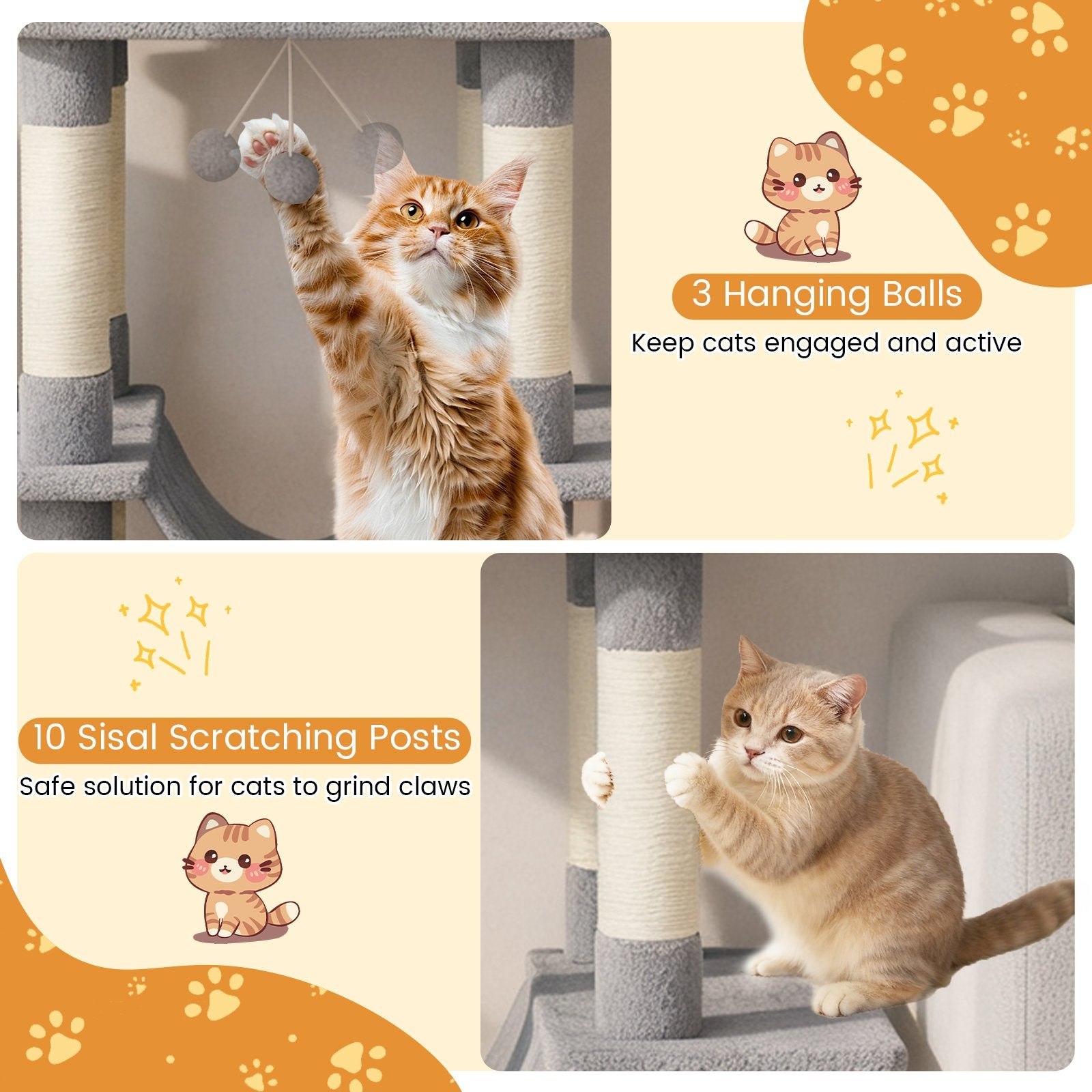 3 Hanging Balls
Keep cats engaged and active

10 Sisal Scratching Posts
Safe solution for cats to grind claws