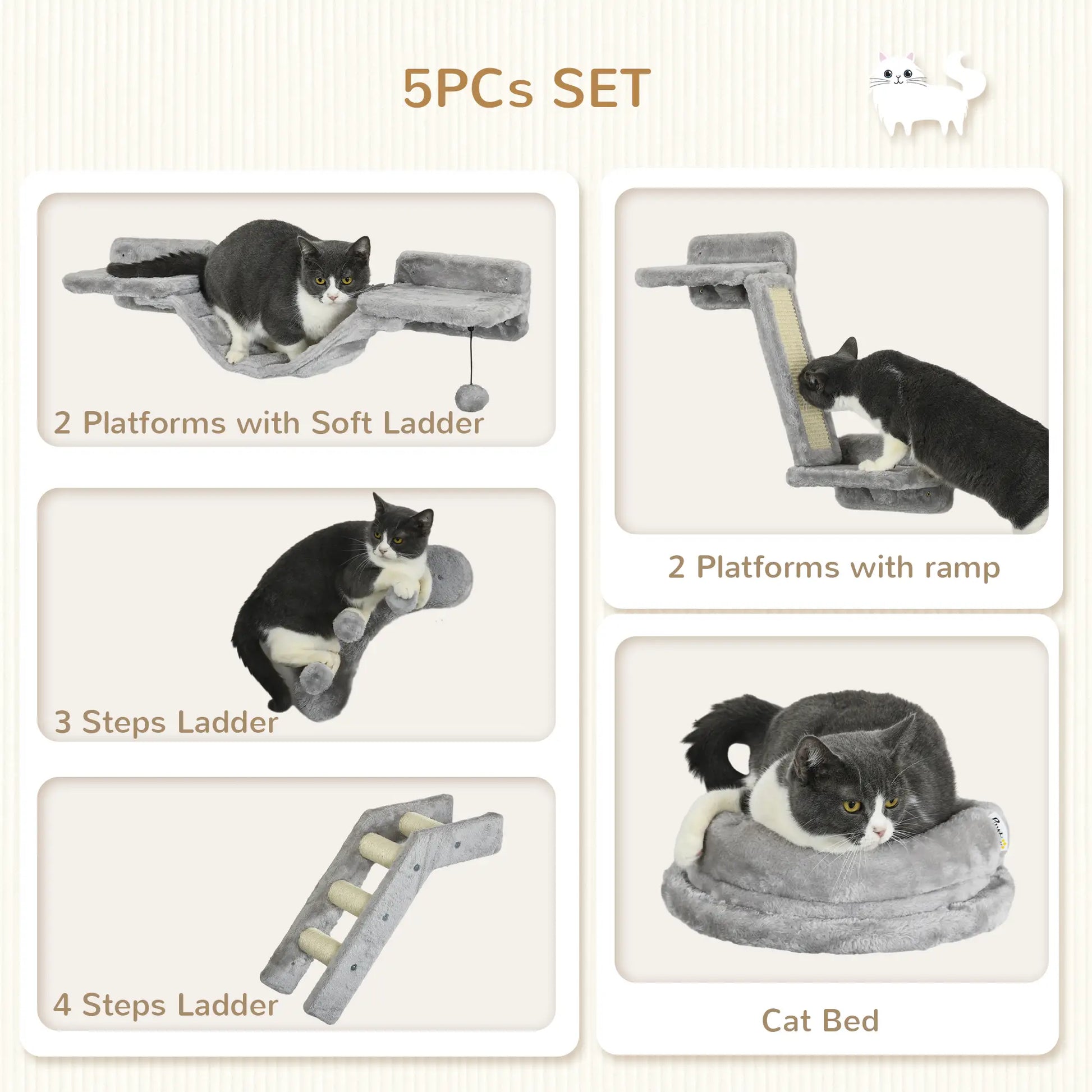 5PCs SET

2 Platforms with Soft Ladder

3 Steps Ladder

4 Steps Ladder

2 Platforms with ramp

Cat Bed