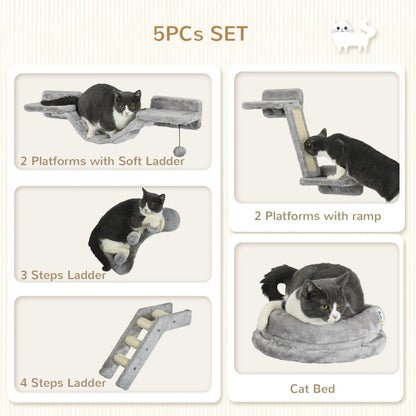 5PCs SET

2 Platforms with Soft Ladder

3 Steps Ladder

4 Steps Ladder

2 Platforms with ramp

Cat Bed