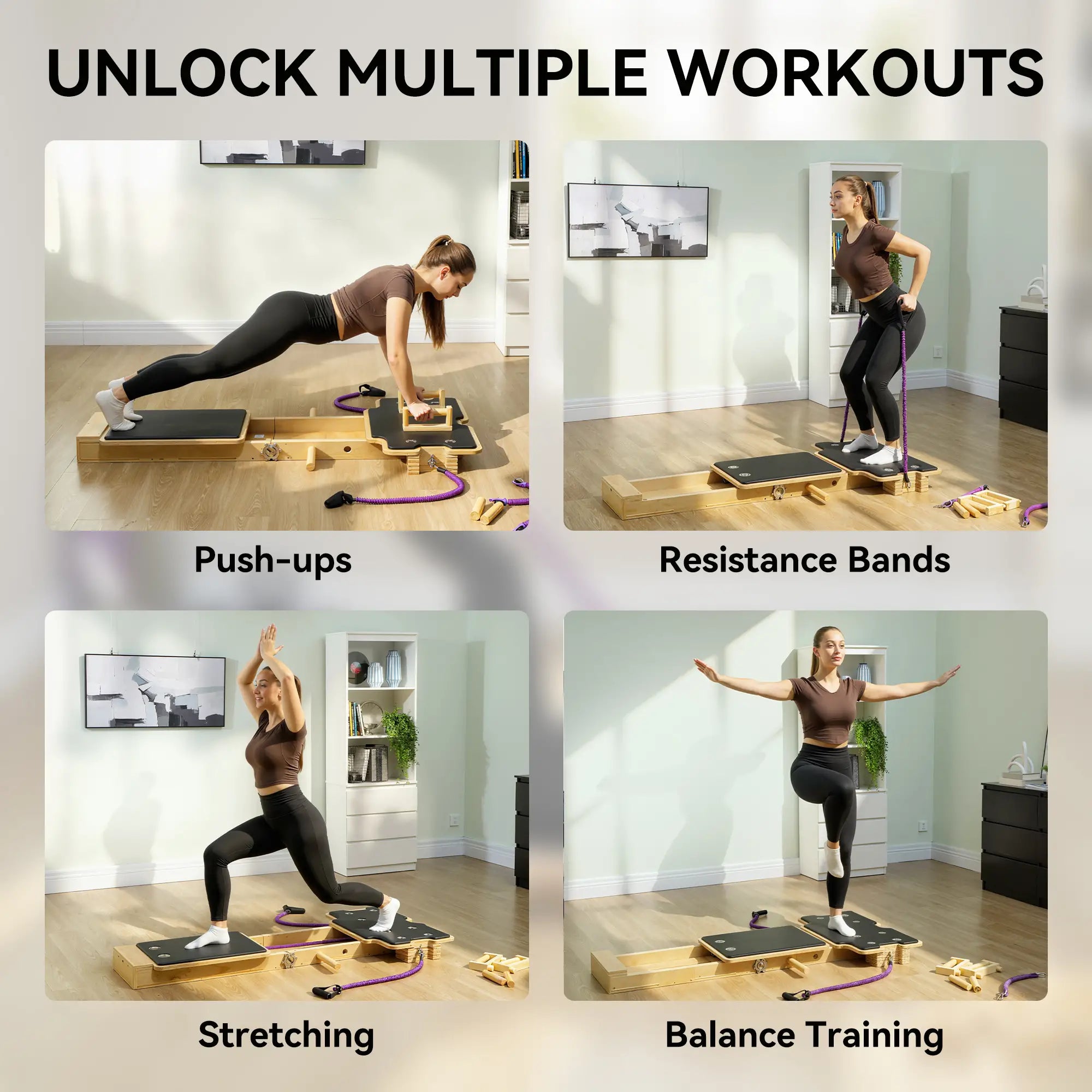 UNLOCK MULTIPLE WORKOUTS

Push-ups

Resistance Bands

Stretching

Balance Training