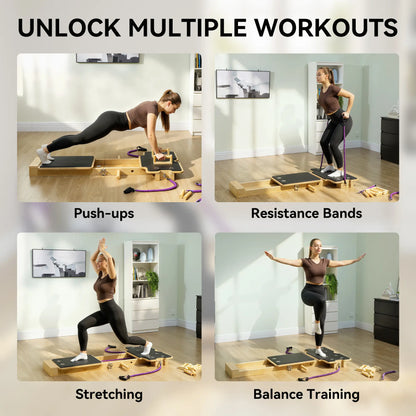 UNLOCK MULTIPLE WORKOUTS

Push-ups

Resistance Bands

Stretching

Balance Training