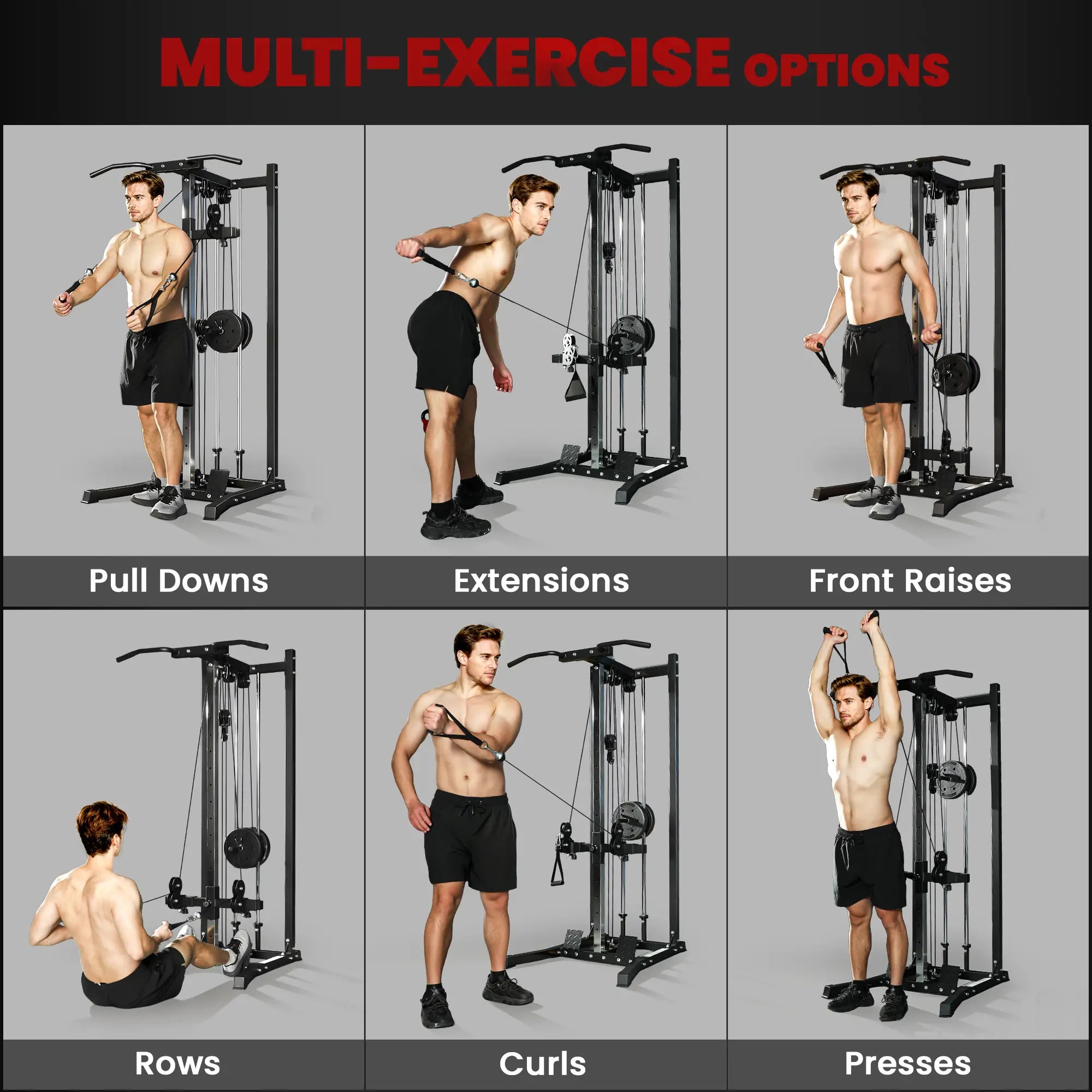 MULTI-EXERCISE OPTIONS

Pull Downs

Extensions

Front Raises

Rows

Curls

Presses