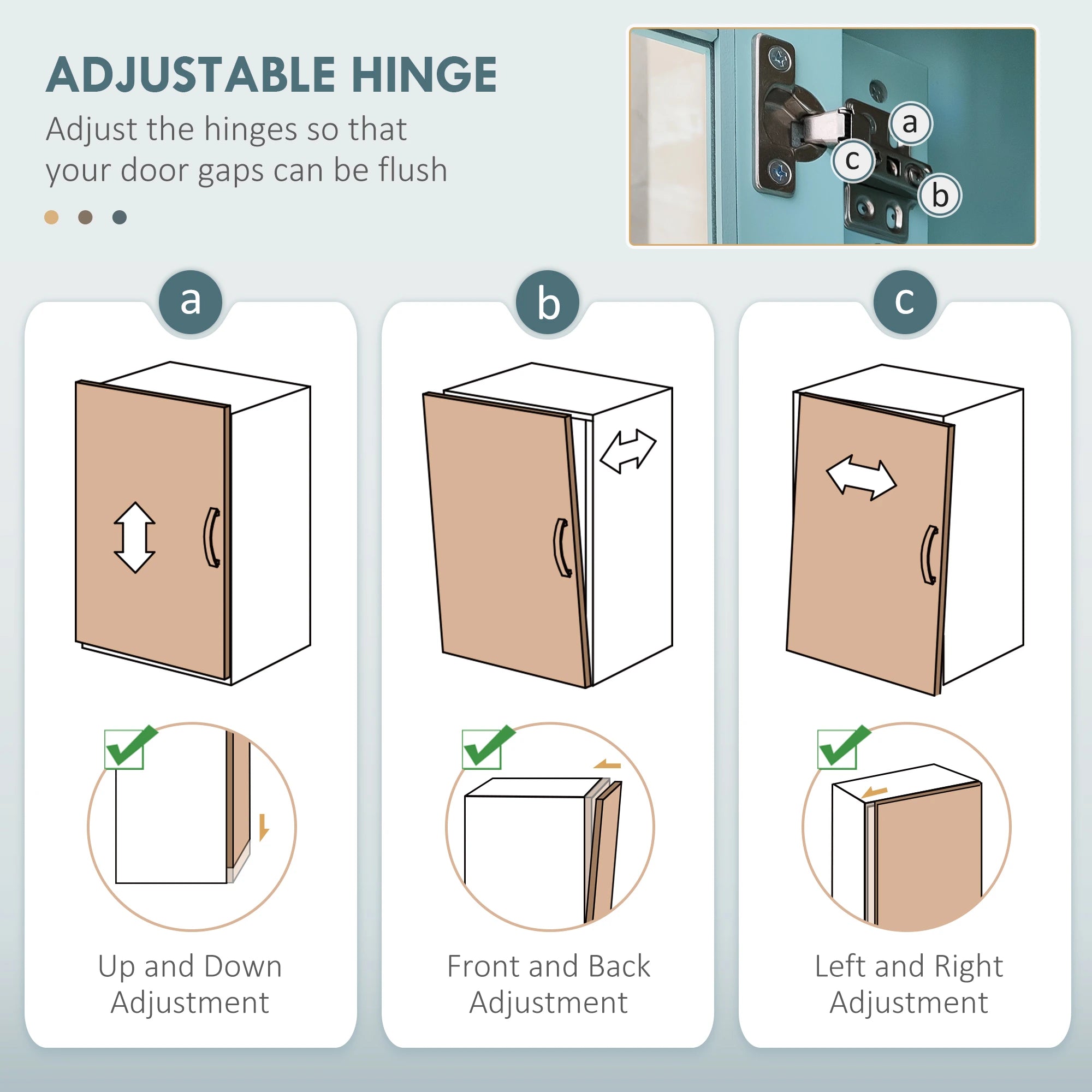 ADJUSTABLE HINGE

Adjust the hinges so that your door gaps can be flush

a

c

b

a

Up and Down Adjustment

b

Front and Back Adjustment

c

Left and Right Adjustment