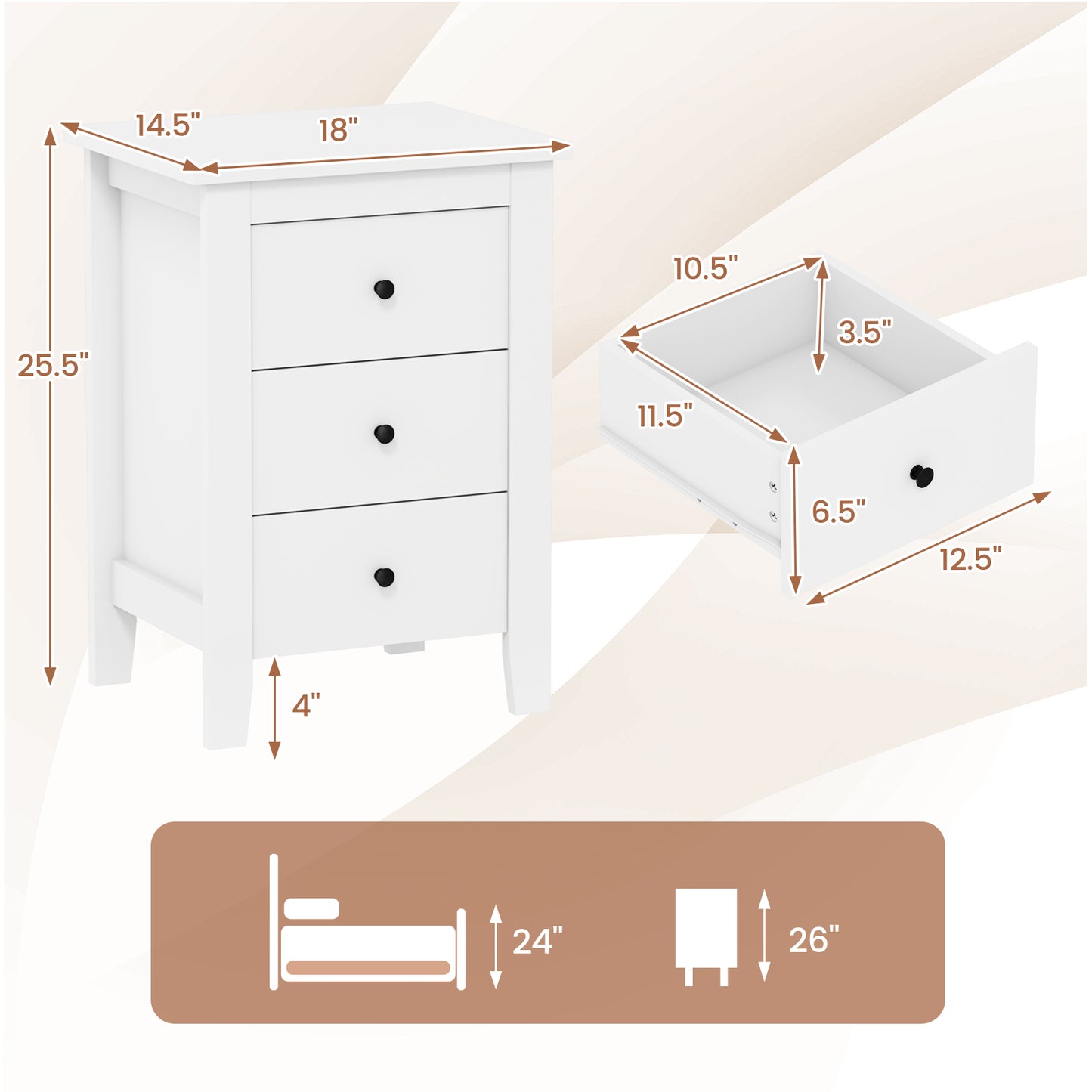 14.5"
18"
25.5"
4"
10.5"
3.5"
11.5"
6.5"
12.5"
24"
26"