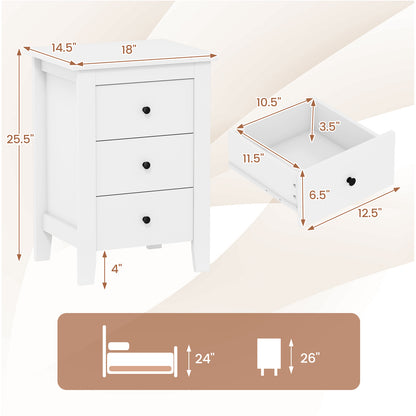 14.5"
18"
25.5"
4"
10.5"
3.5"
11.5"
6.5"
12.5"
24"
26"