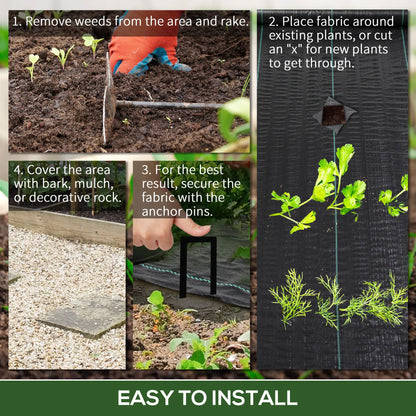 1. Remove weeds from the area and rake.

2. Place fabric around existing plants, or cut an "x" for new plants to get through.

4. Cover the area with bark, mulch, or decorative rock.

3. For the best result, secure the fabric with the anchor pins.

EASY TO INSTALL