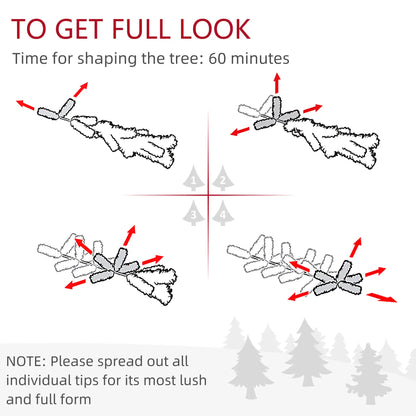 TO GET FULL LOOK

Time for shaping the tree: 60 minutes

1
2
3
4

NOTE: Please spread out all individual tips for its most lush and full form