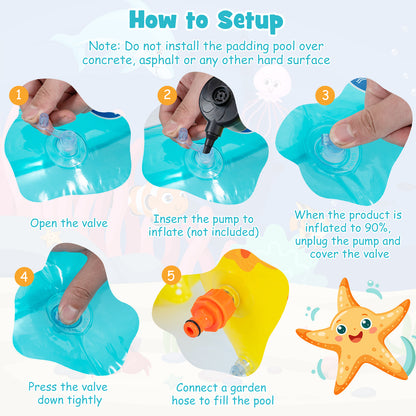 How to Setup

Note: Do not install the padding pool over concrete, asphalt or any other hard surface

1

Open the valve

2

Insert the pump to inflate (not included)

3

When the product is inflated to 90%, unplug the pump and cover the valve

4

Press the valve down tightly

5

Connect a garden hose to fill the pool