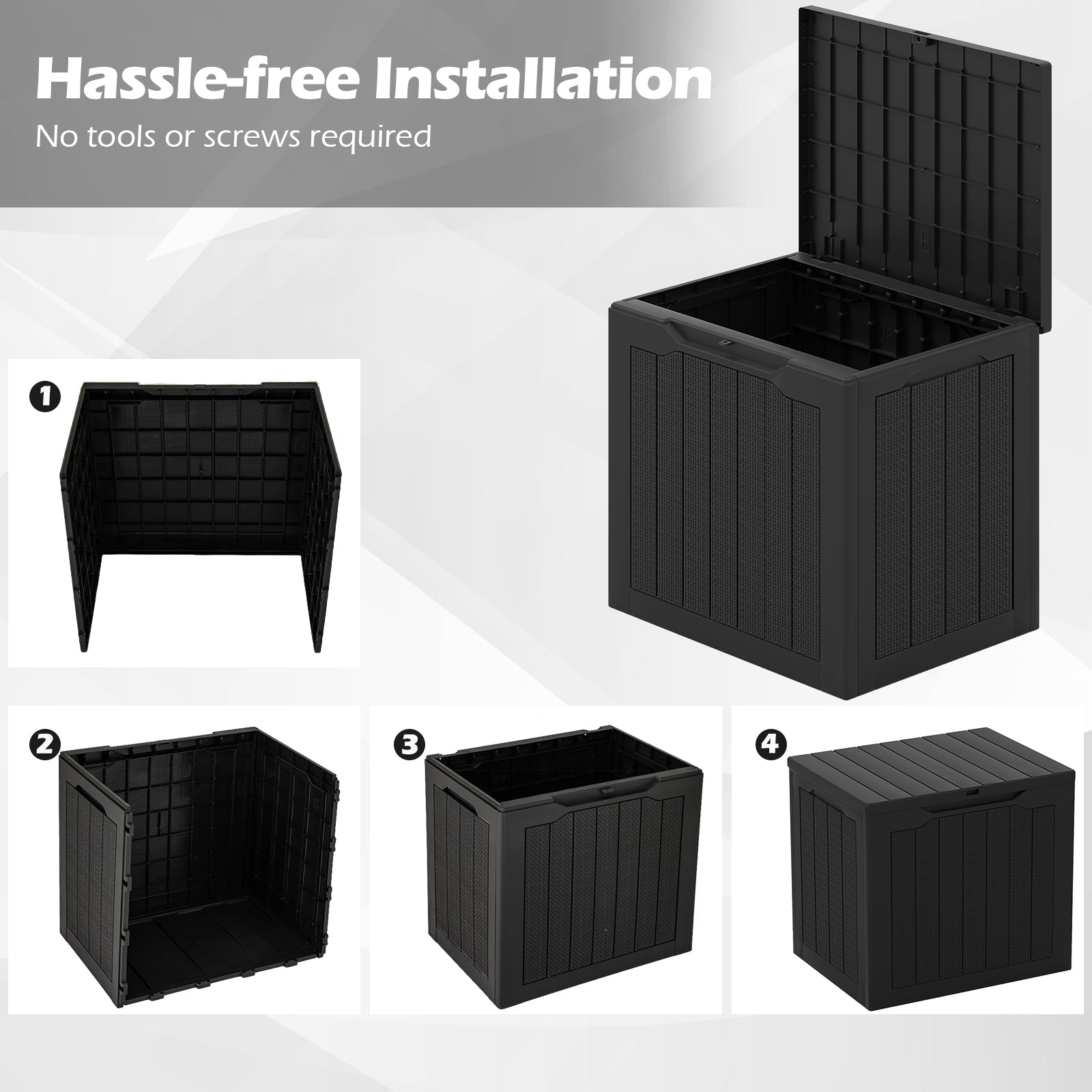 Hassle-free Installation

No tools or screws required

1

2

3

4