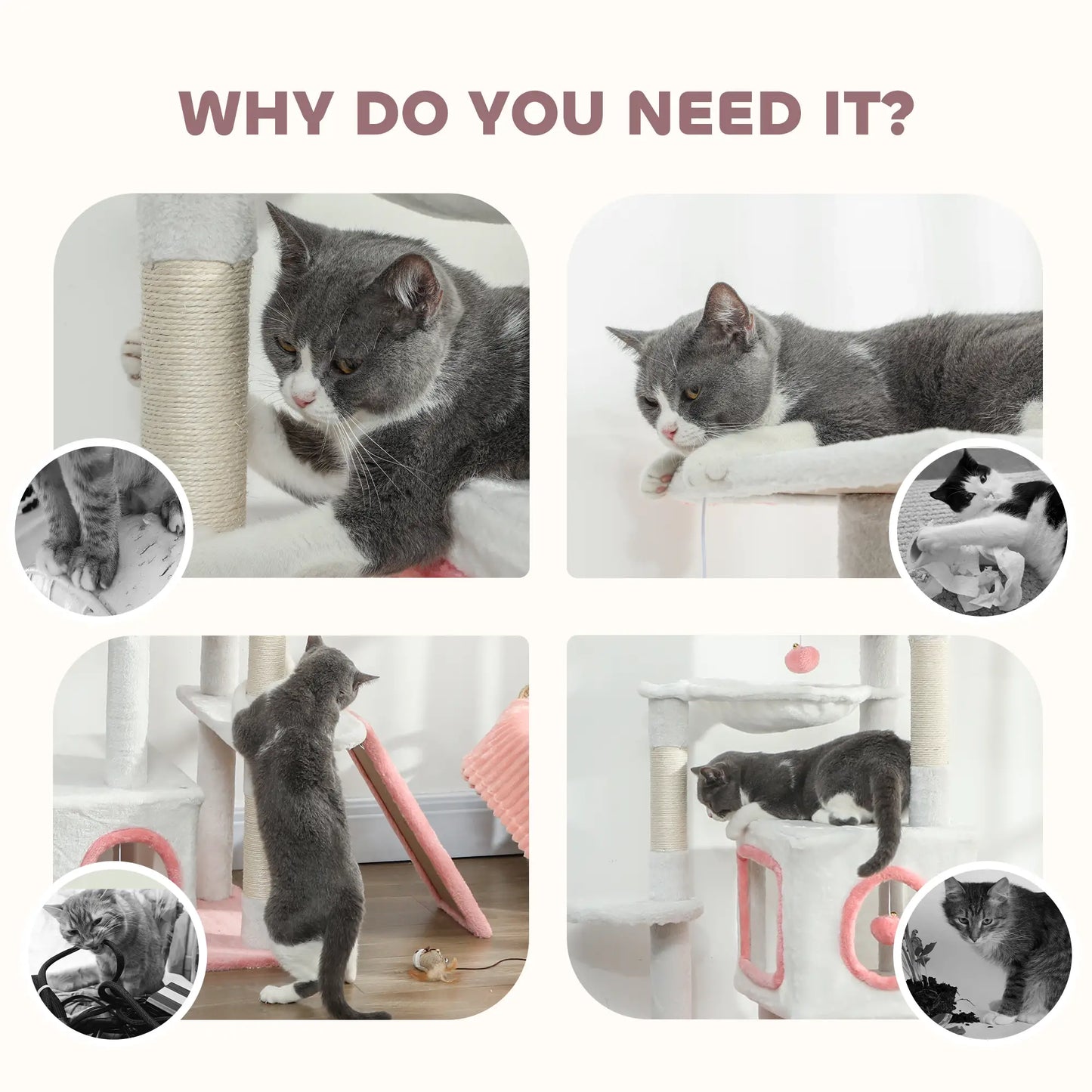 WHY DO YOU NEED IT?