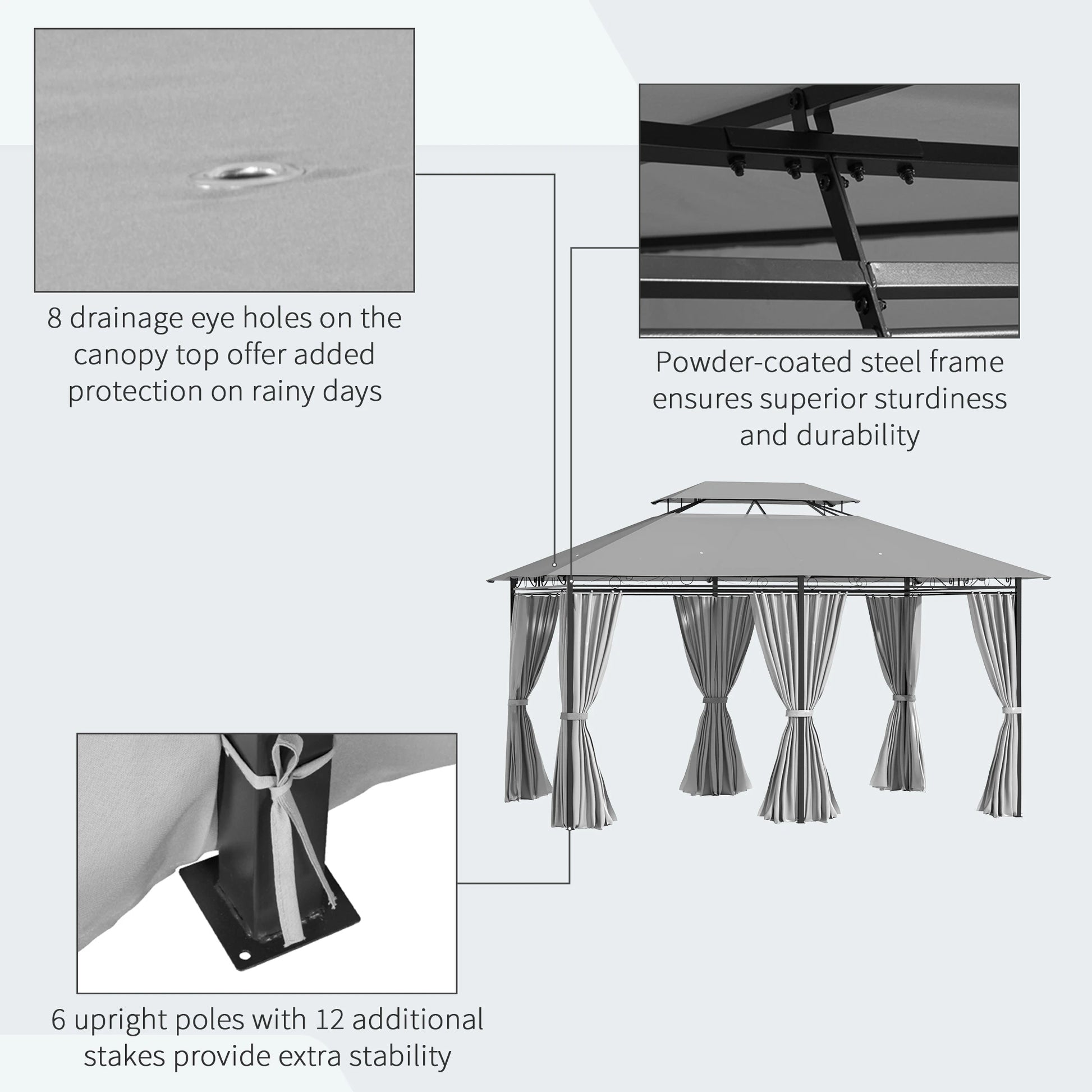 8 drainage eye holes on the canopy top offer added protection on rainy days

Powder-coated steel frame ensures superior sturdiness and durability

6 upright poles with 12 additional stakes provide extra stability