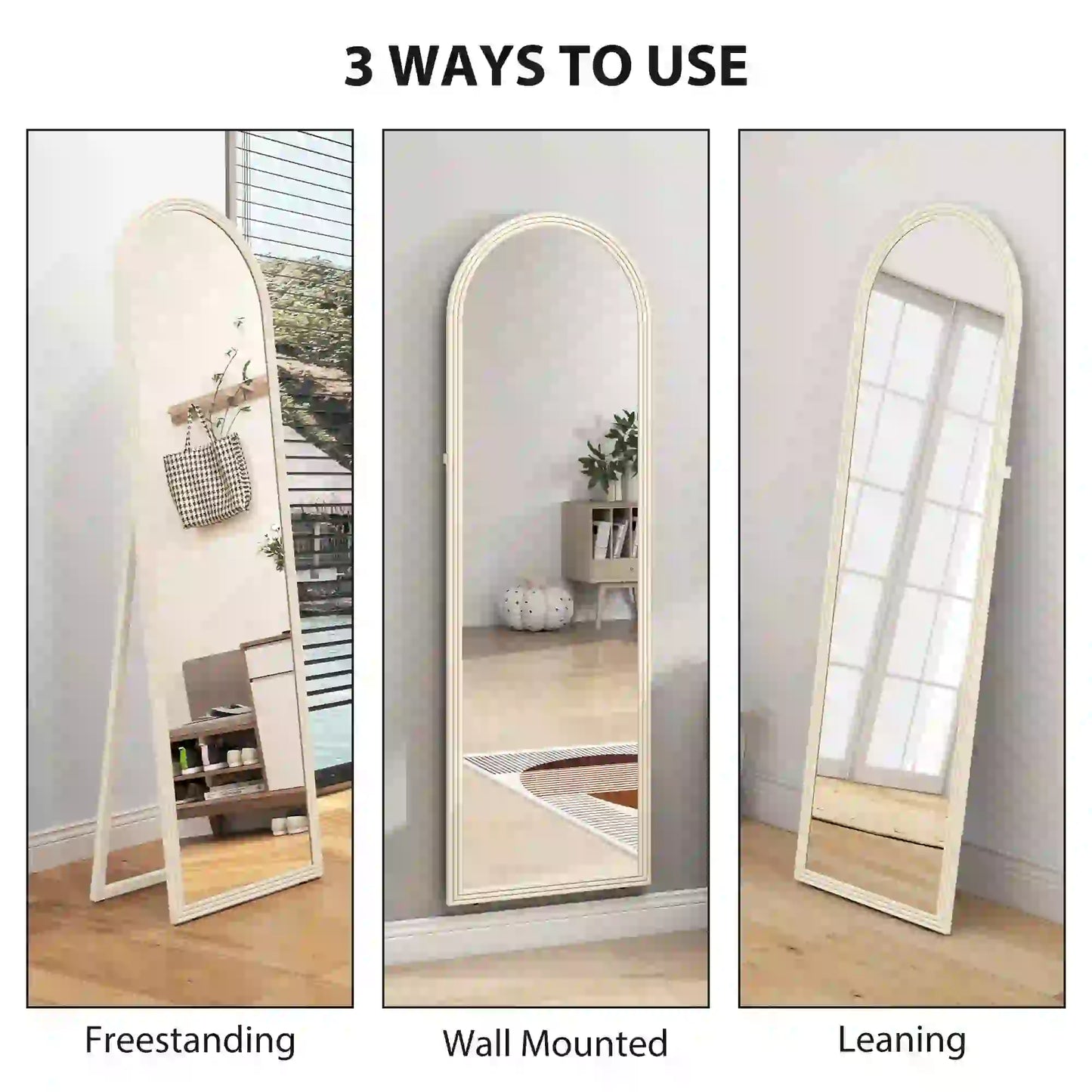 3 WAYS TO USE

Freestanding

Wall Mounted

Leaning