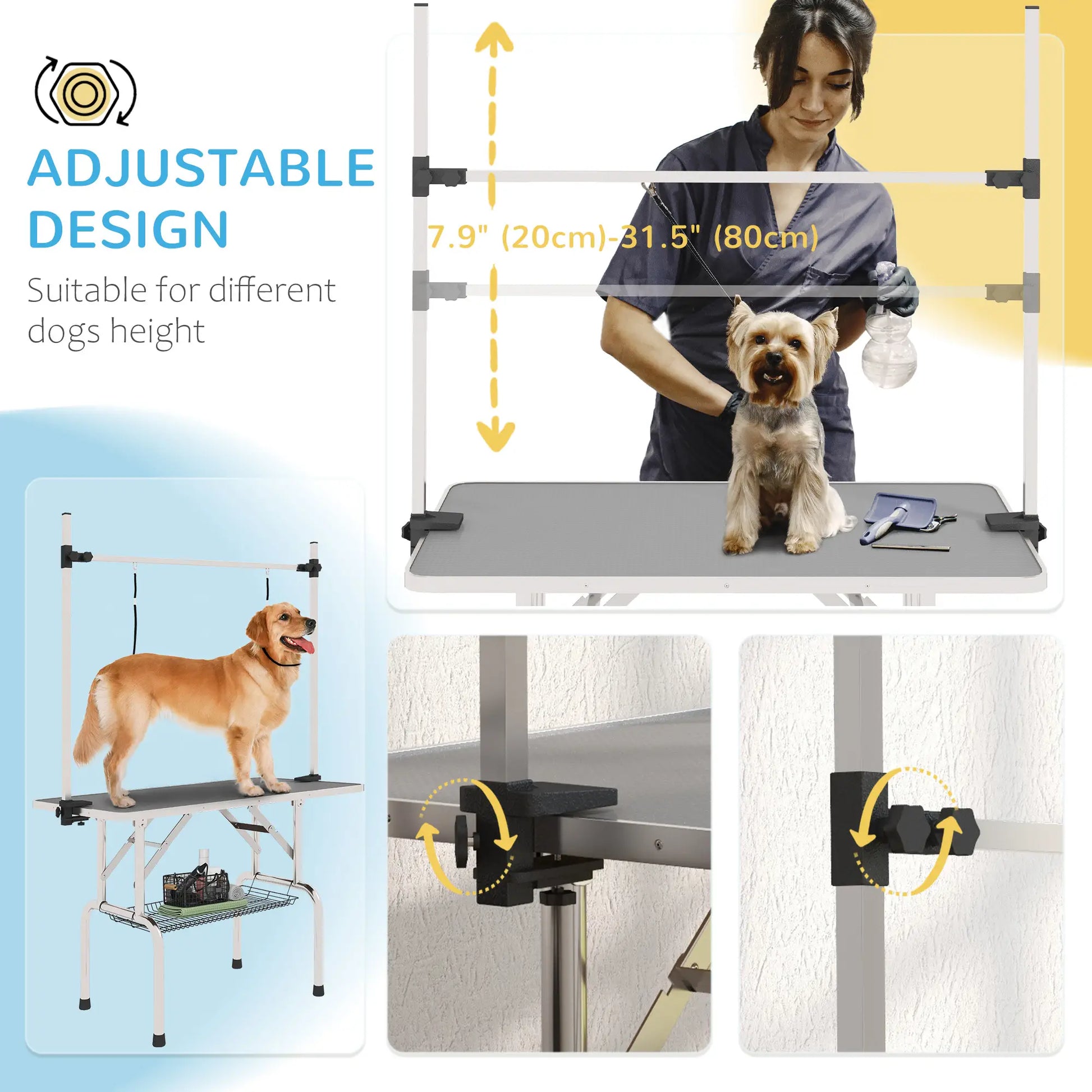 ADJUSTABLE DESIGN

Suitable for different dogs height

7.9" (20cm)-31.5" (80cm)