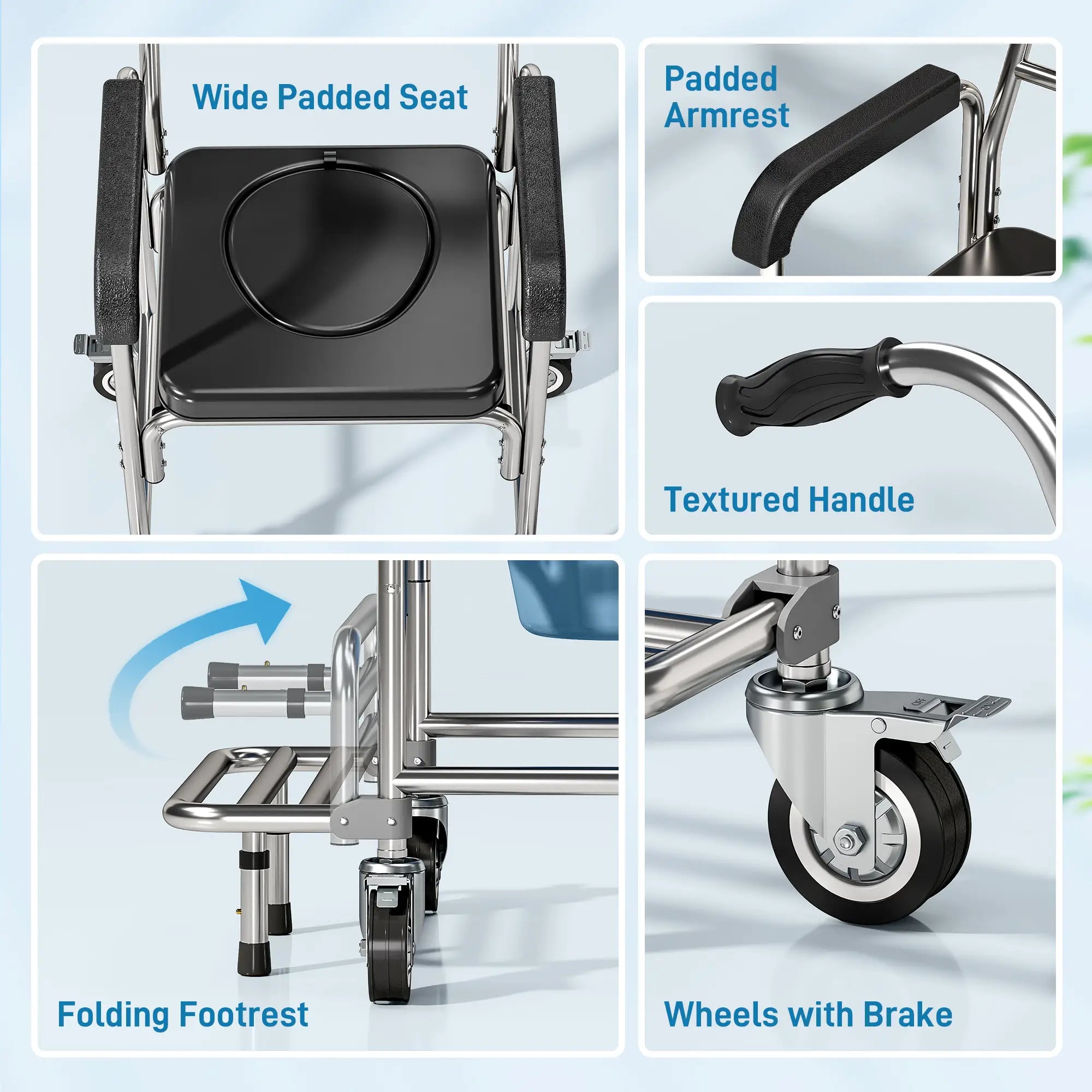 Wide Padded Seat

Padded Armrest

Textured Handle

Folding Footrest

OFF

ON

Wheels with Brake