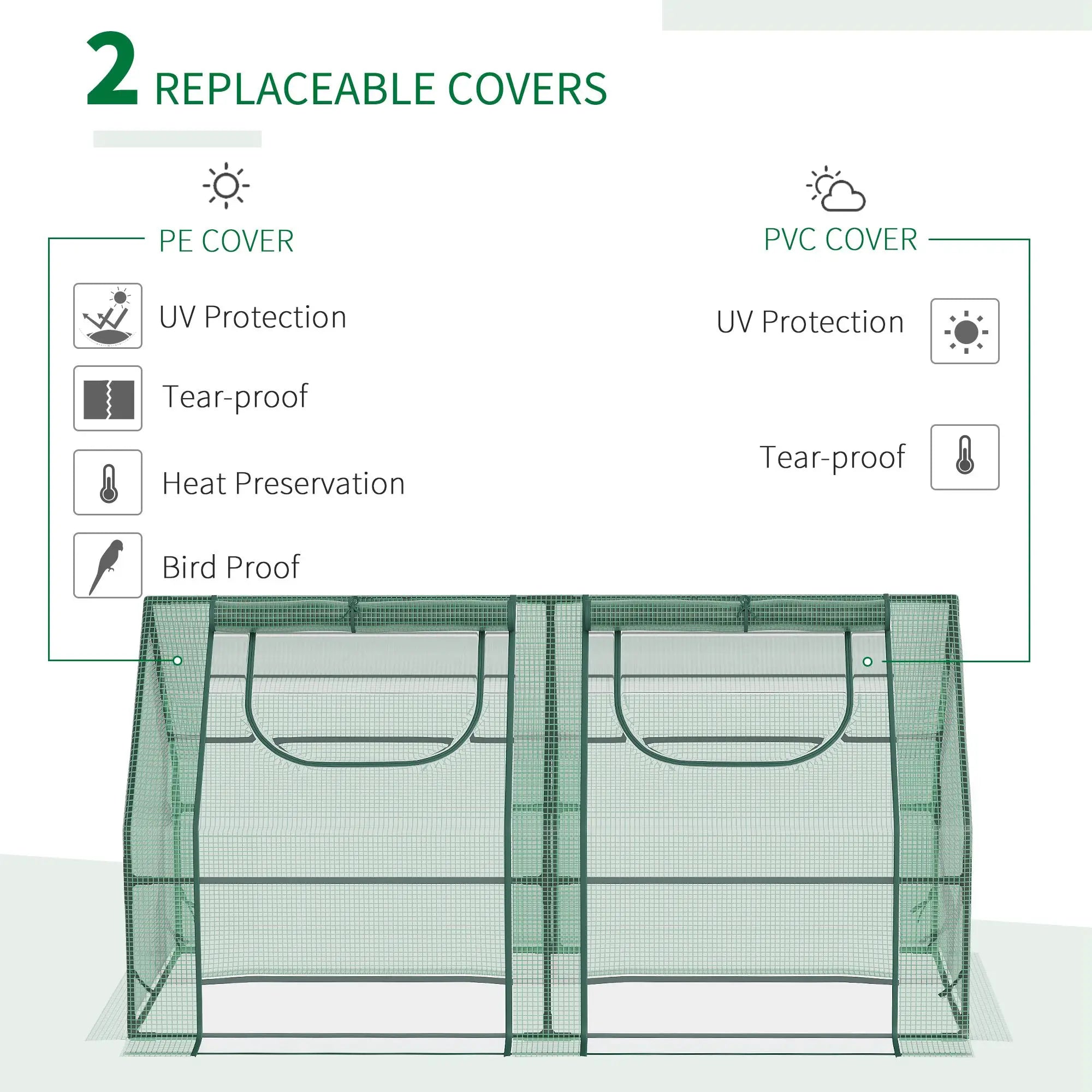 2 REPLACEABLE COVERS

PE COVER

UV Protection

Tear-proof

Heat Preservation

Bird Proof

PVC COVER

UV Protection

Tear-proof