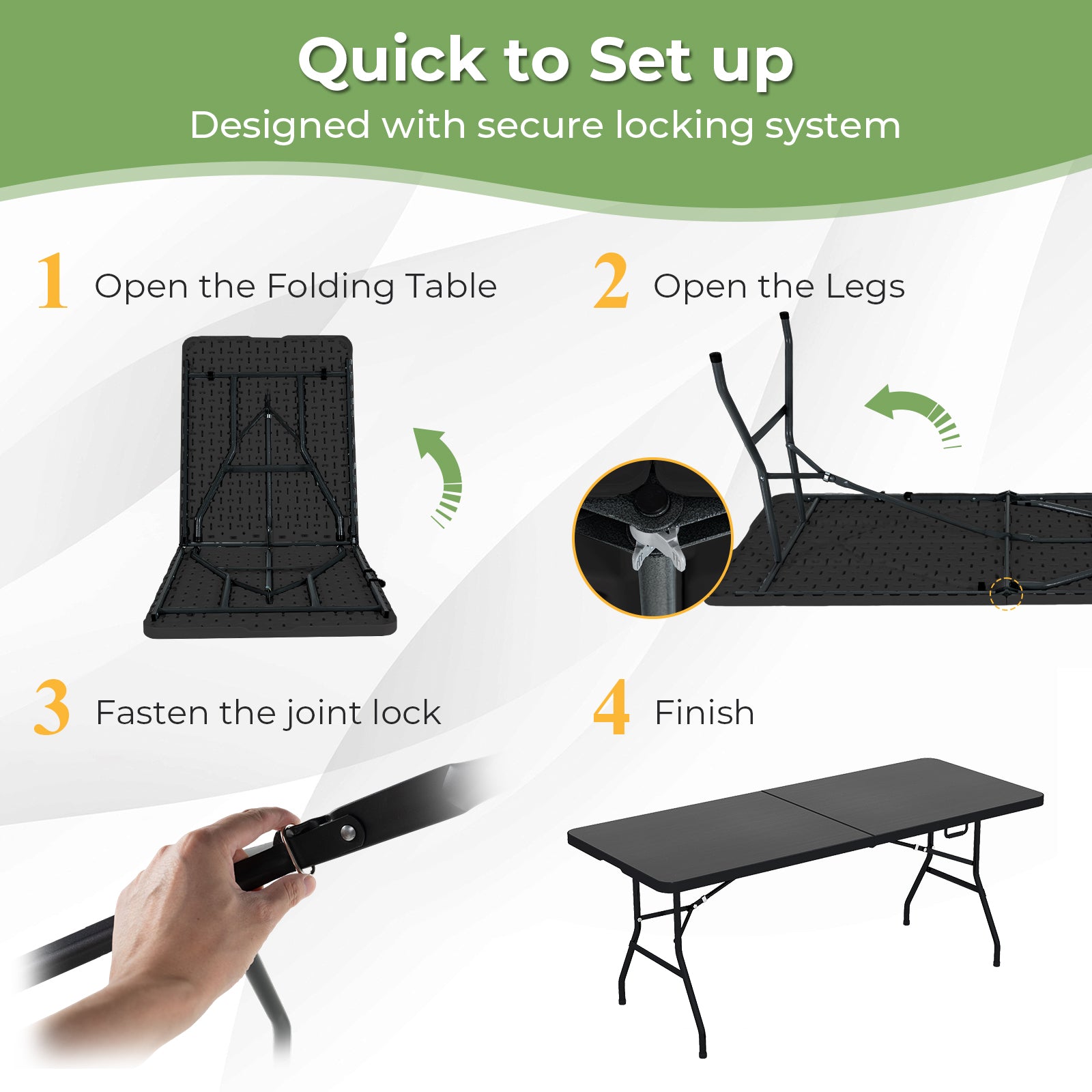 Quick to Set up

Designed with secure locking system

1 Open the Folding Table

2 Open the Legs

3 Fasten the joint lock

4 Finish