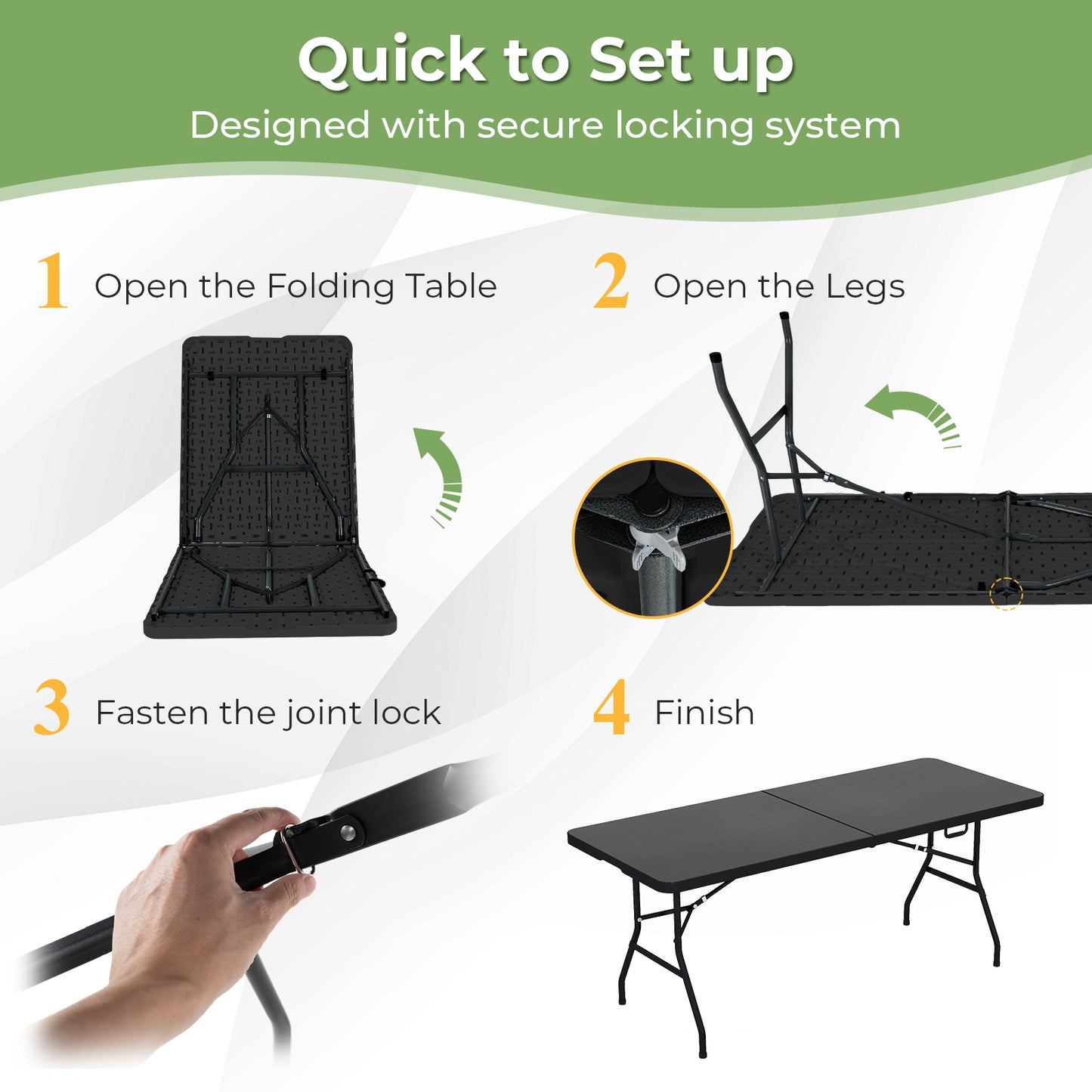 Quick to Set up
Designed with secure locking system

1 Open the Folding Table

2 Open the Legs

3 Fasten the joint lock

4 Finish