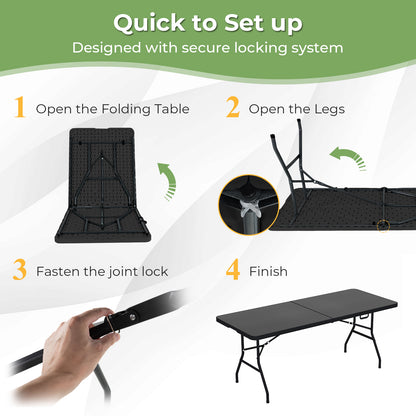 Quick to Set up
Designed with secure locking system

1 Open the Folding Table

2 Open the Legs

3 Fasten the joint lock

4 Finish