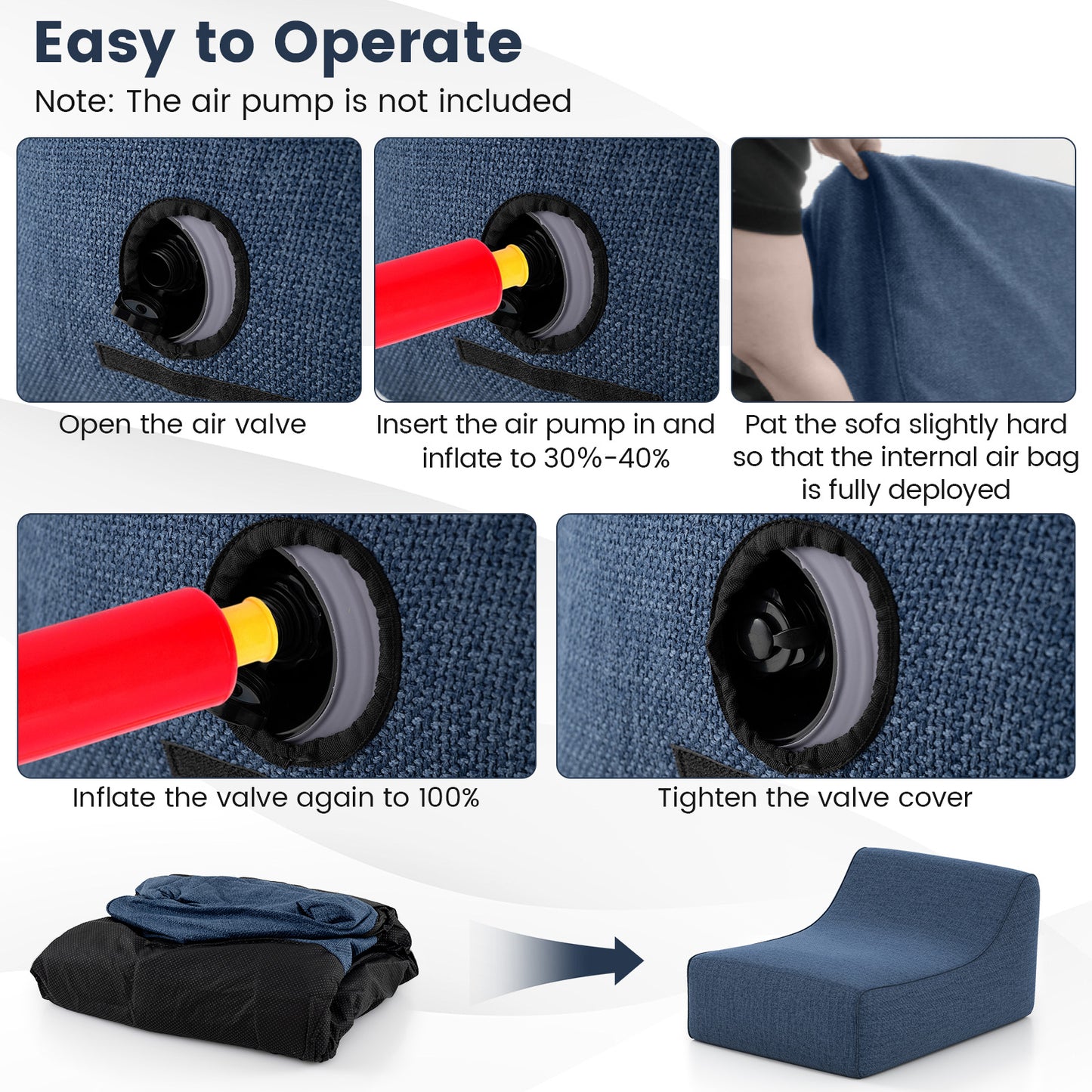 Easy to Operate

Note: The air pump is not included

Open the air valve

Insert the air pump in and inflate to 30%-40%

Pat the sofa slightly hard so that the internal air bag is fully deployed

Inflate the valve again to 100%

Tighten the valve cover