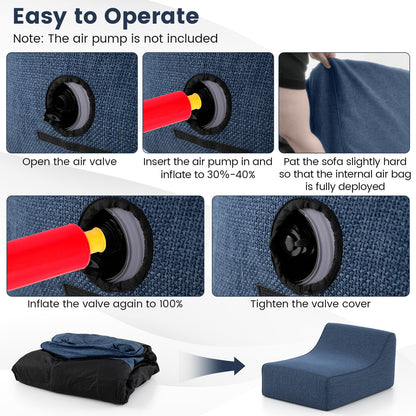 Easy to Operate

Note: The air pump is not included

Open the air valve

Insert the air pump in and inflate to 30%-40%

Pat the sofa slightly hard so that the internal air bag is fully deployed

Inflate the valve again to 100%

Tighten the valve cover