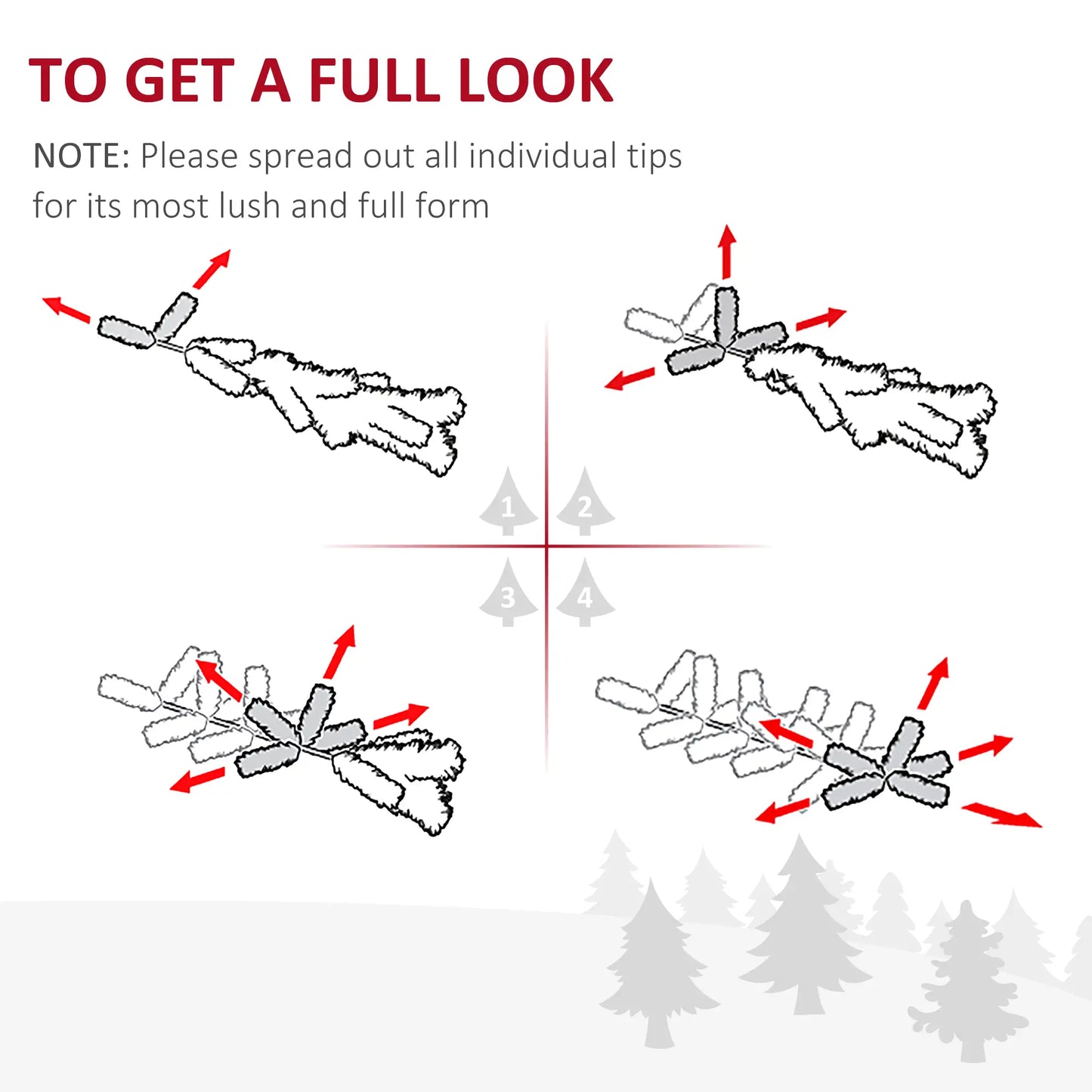 TO GET A FULL LOOK

NOTE: Please spread out all individual tips for its most lush and full form

1
2
3
4