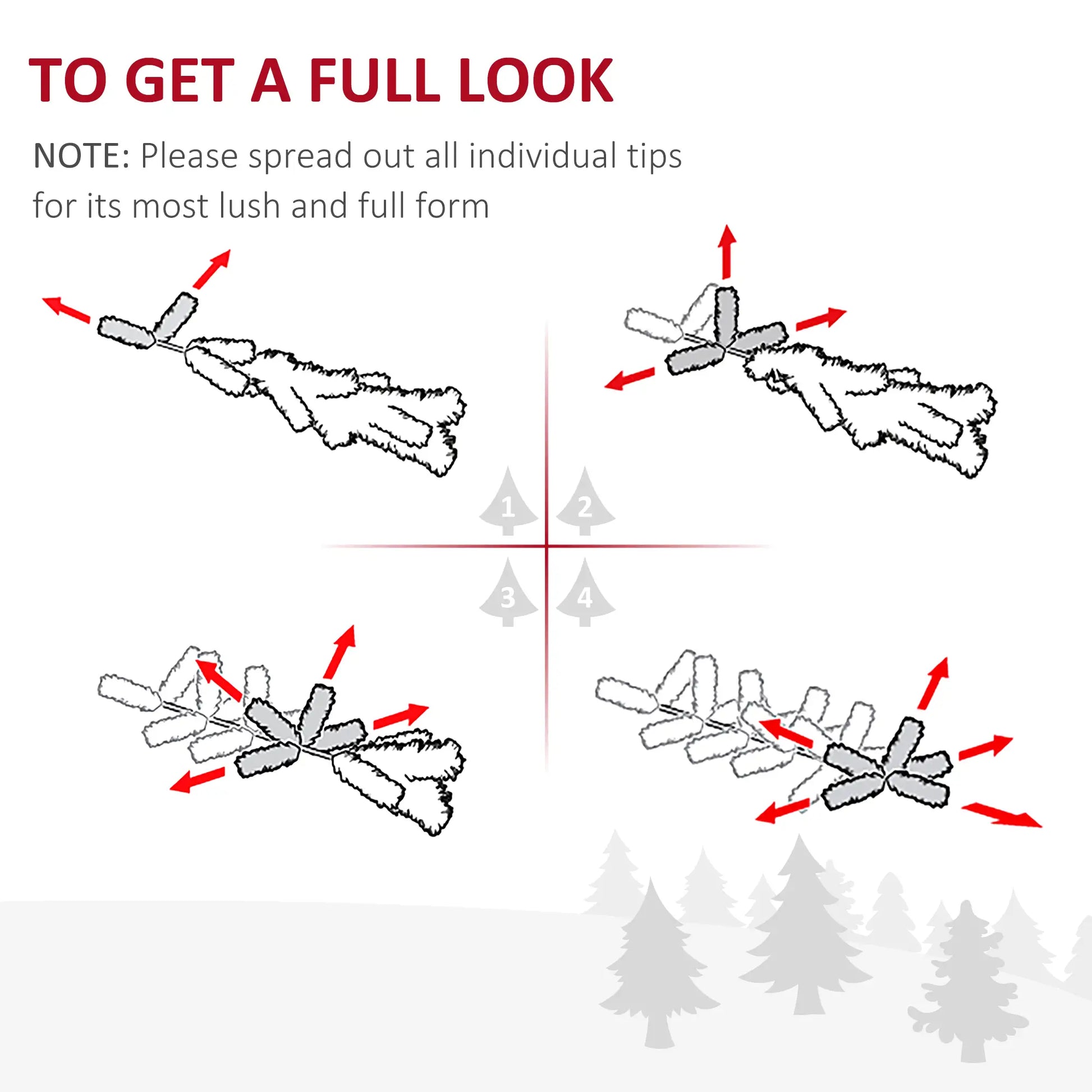 TO GET A FULL LOOK

NOTE: Please spread out all individual tips for its most lush and full form

1
2
3
4